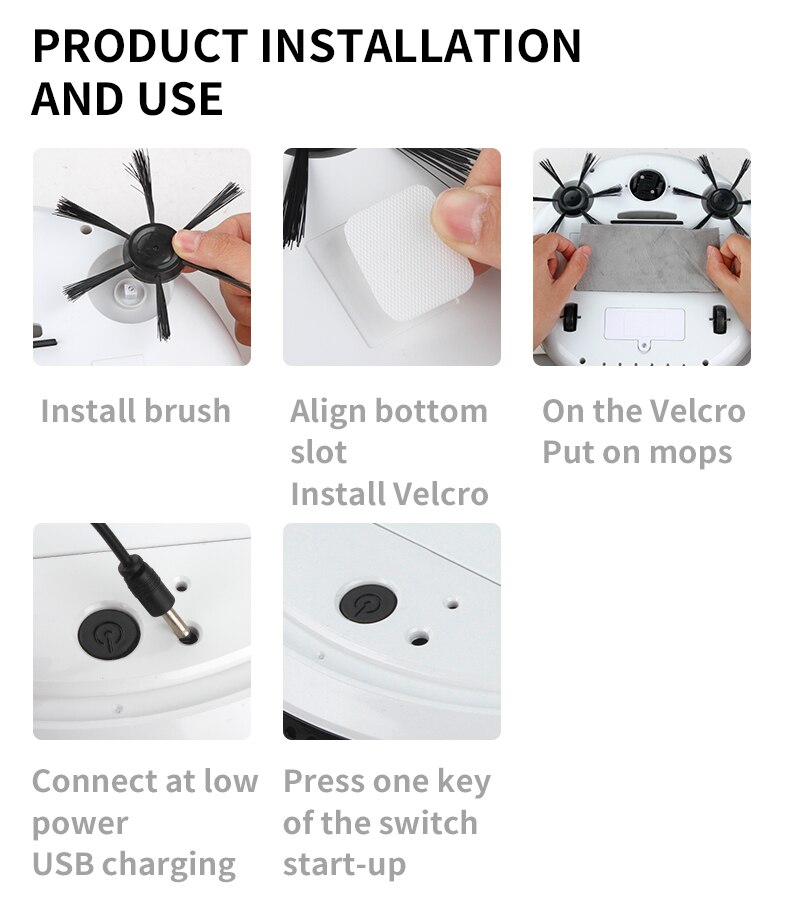 PRODUCT INSTALLATION AND USE

Install brush

Align bottom slot
Install Velcro

On the Velcro
Put on mops

Connect at low power
USB charging

Press one key of the switch
start-up