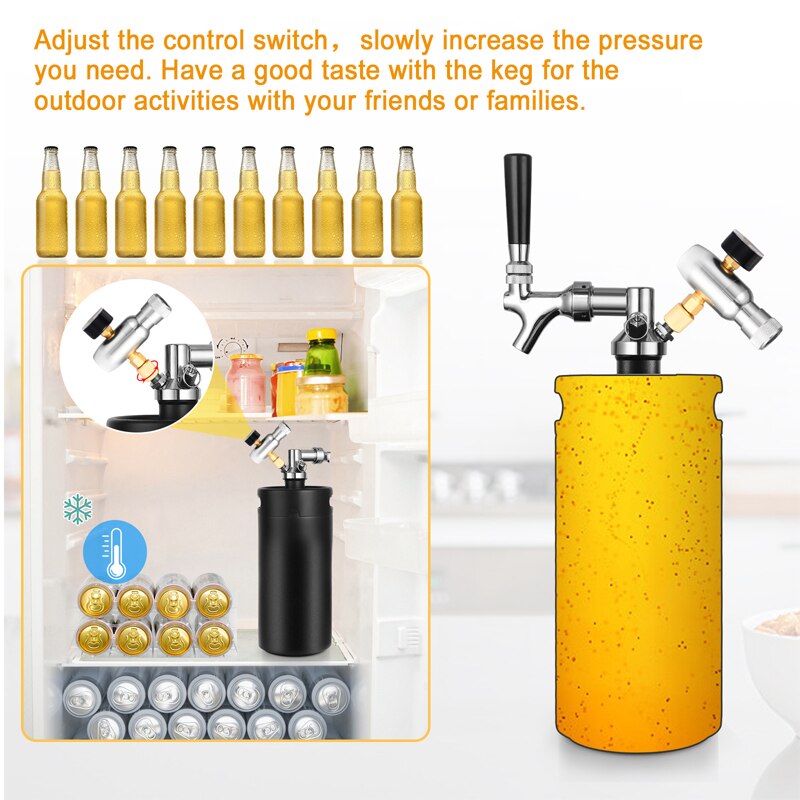 Adjust the control switch， slowly increase the pressure you need. Have a good taste with the keg for the outdoor activities with your friends or families.