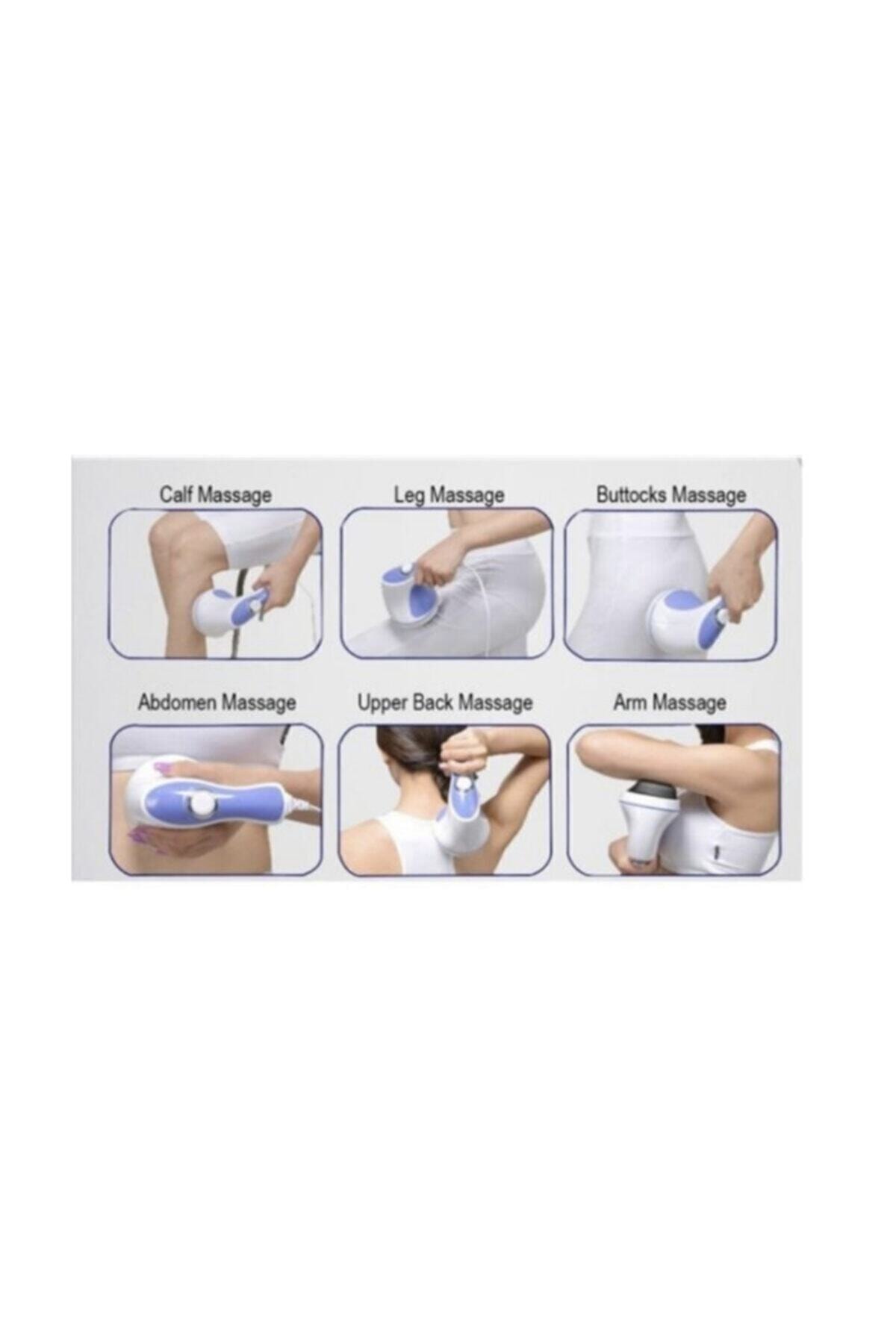 Calf Massage

Leg Massage

Buttocks Massage

Abdomen Massage

Upper Back Massage

Arm Massage