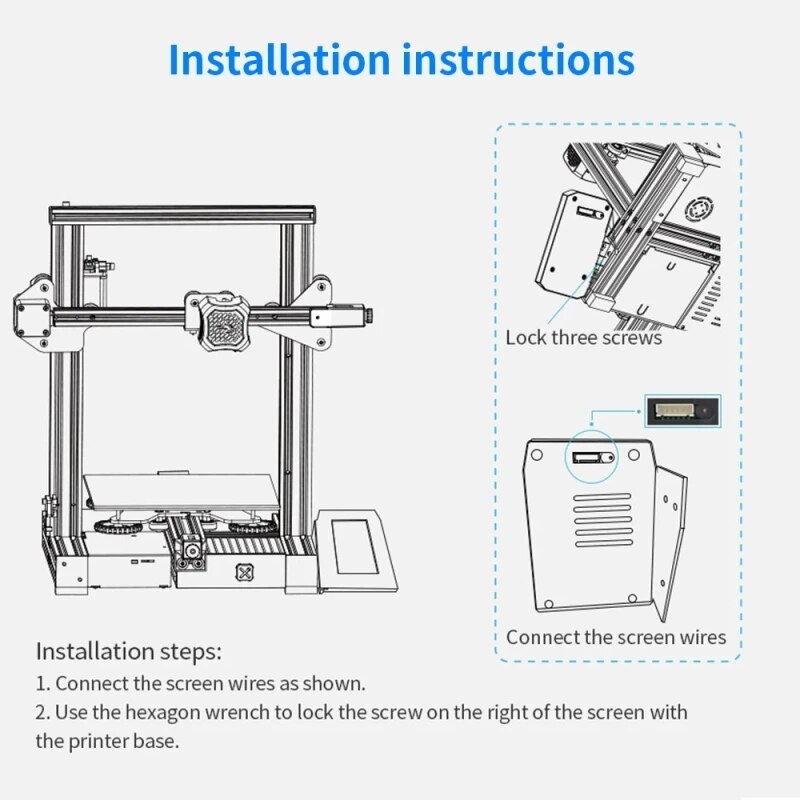 Installation instructions

Lock three screws

Connect the screen wires

Installation steps:
1. Connect the screen wires as shown.
2. Use the hexagon wrench to lock the screw on the right of the screen with the printer base.