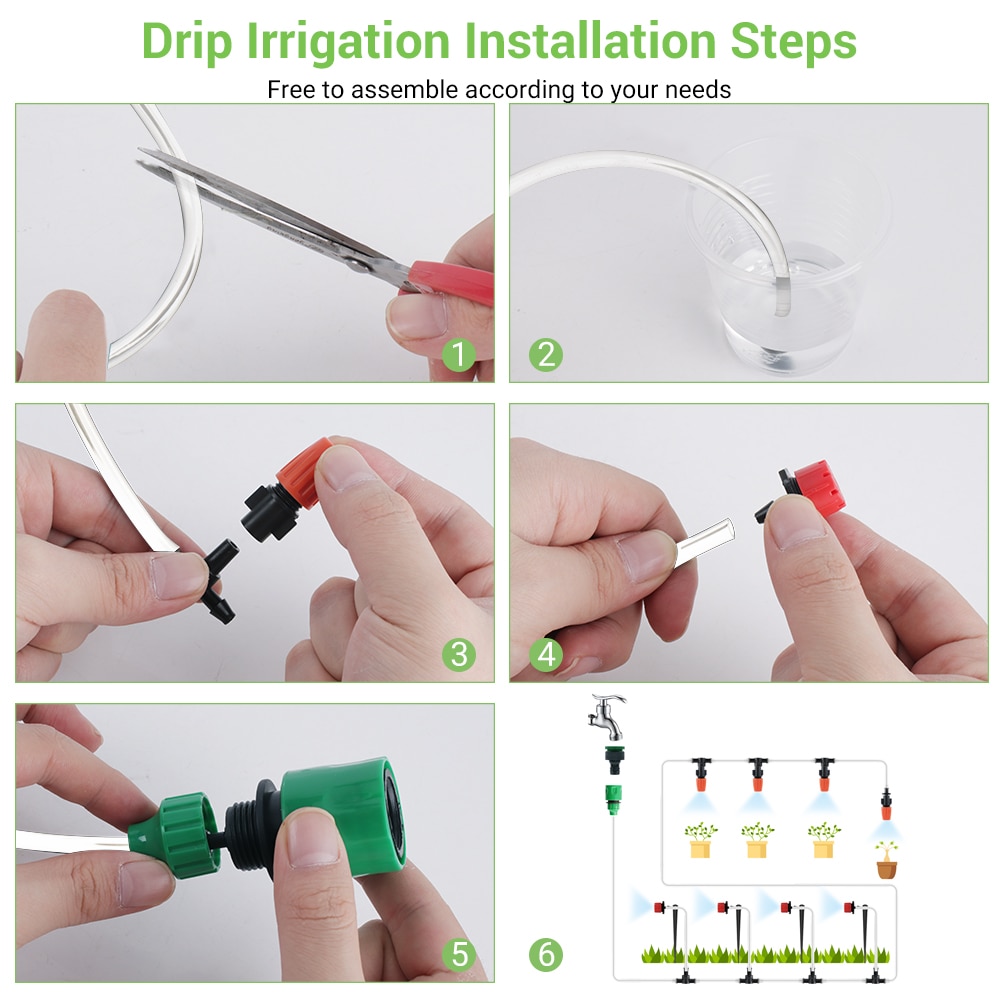 Drip Irrigation Installation Steps

Free to assemble according to your needs

1

2

3

4

5

6