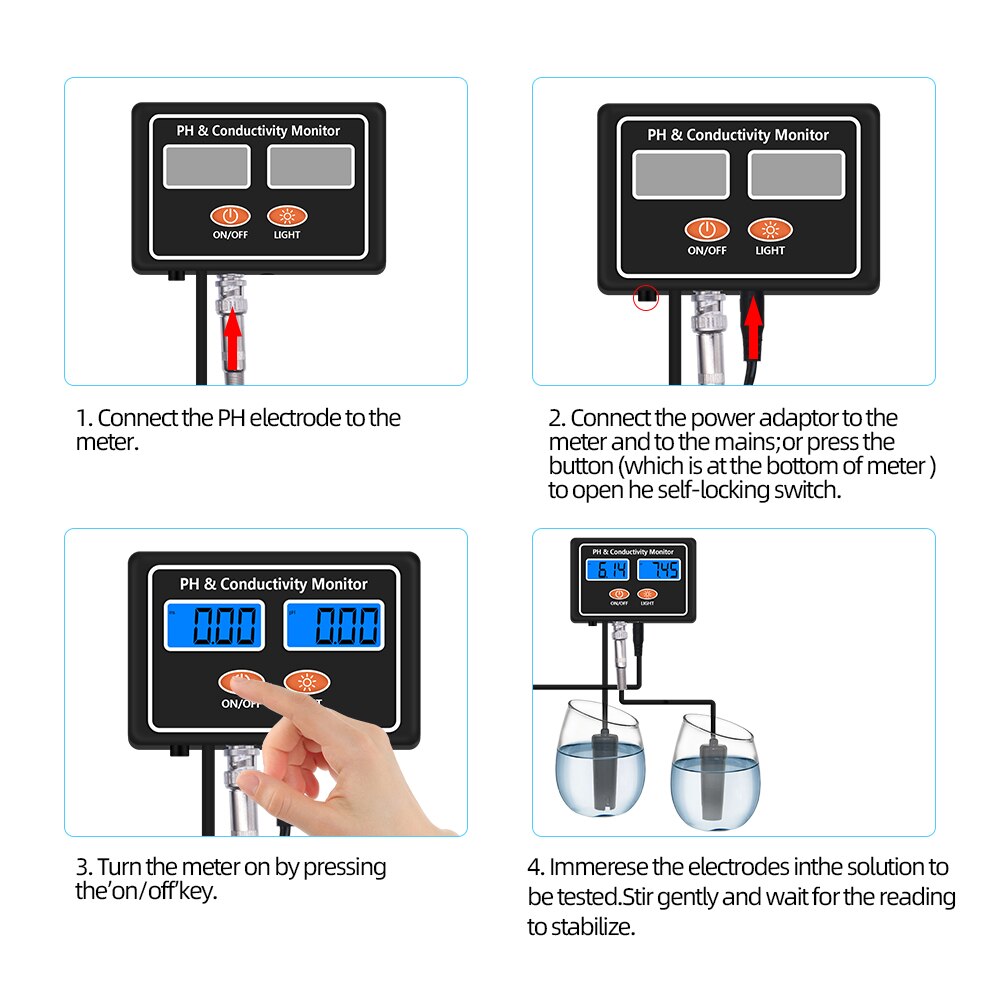 PH & Conductivity Monitor

ON/OFF LIGHT

1. Connect the PH electrode to the meter.

PH & Conductivity Monitor

ON/OFF LIGHT

2. Connect the power adaptor to the meter and to the mains;or press the button (which is at the bottom of meter ) to open he self-locking switch.

PH & Conductivity Monitor

0.00 0.00

ON/OFF

3. Turn the meter on by pressing the'on/off'key.

PH & Conductivity Monitor

6.14 745

ON/OFF LIGHT

4. Immerese the electrodes inthe solution to be tested.Stir gently and wait for the reading to stabilize.