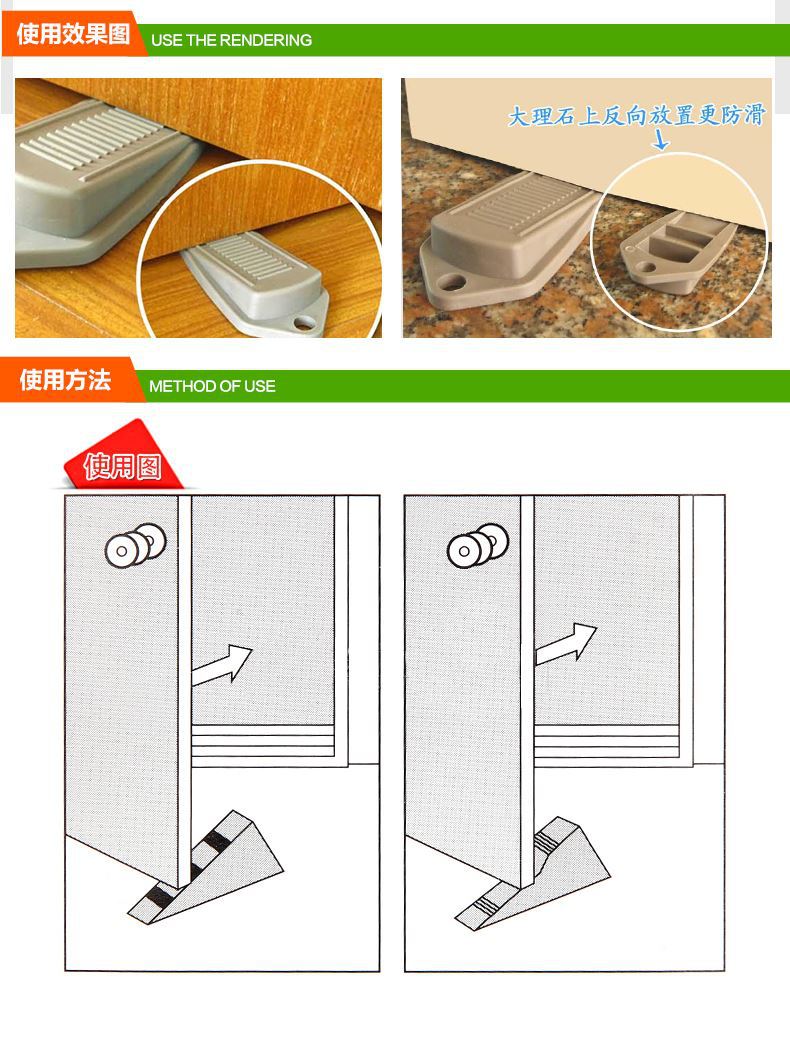 使用效果图 USE THE RENDERING

大理石上反向放置更防滑

使用方法 METHOD OF USE

使用图