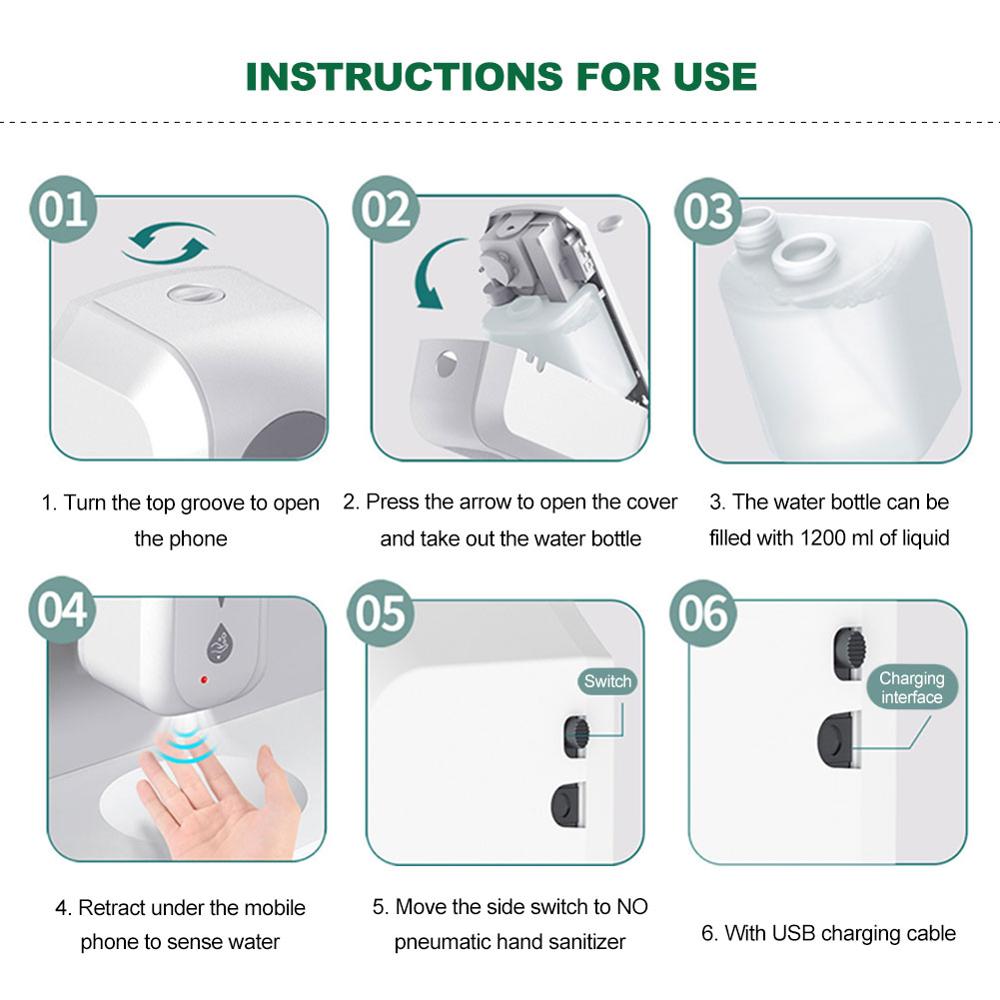 INSTRUCTIONS FOR USE

01

1. Turn the top groove to open the phone

02

2. Press the arrow to open the cover and take out the water bottle

03

3. The water bottle can be filled with 1200 ml of liquid

04

4. Retract under the mobile phone to sense water

05

Switch

5. Move the side switch to NO pneumatic hand sanitizer

06

Charging interface

6. With USB charging cable