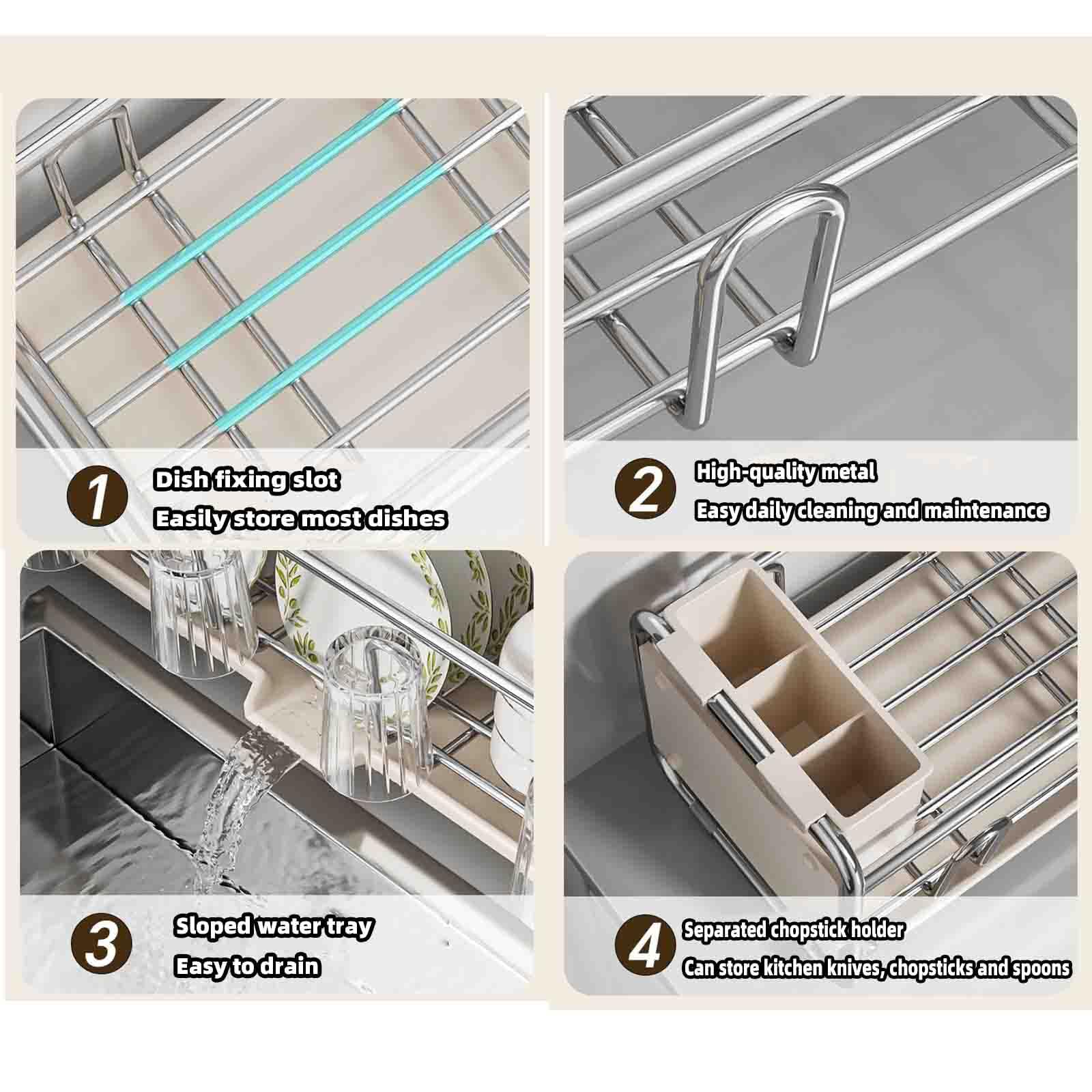 1
Dish fixing slot
Easily store most dishes

2
High-quality metal
Easy daily cleaning and maintenance

3
Sloped water tray
Easy to drain

4
Separated chopstick holder
Can store kitchen knives, chopsticks and spoons