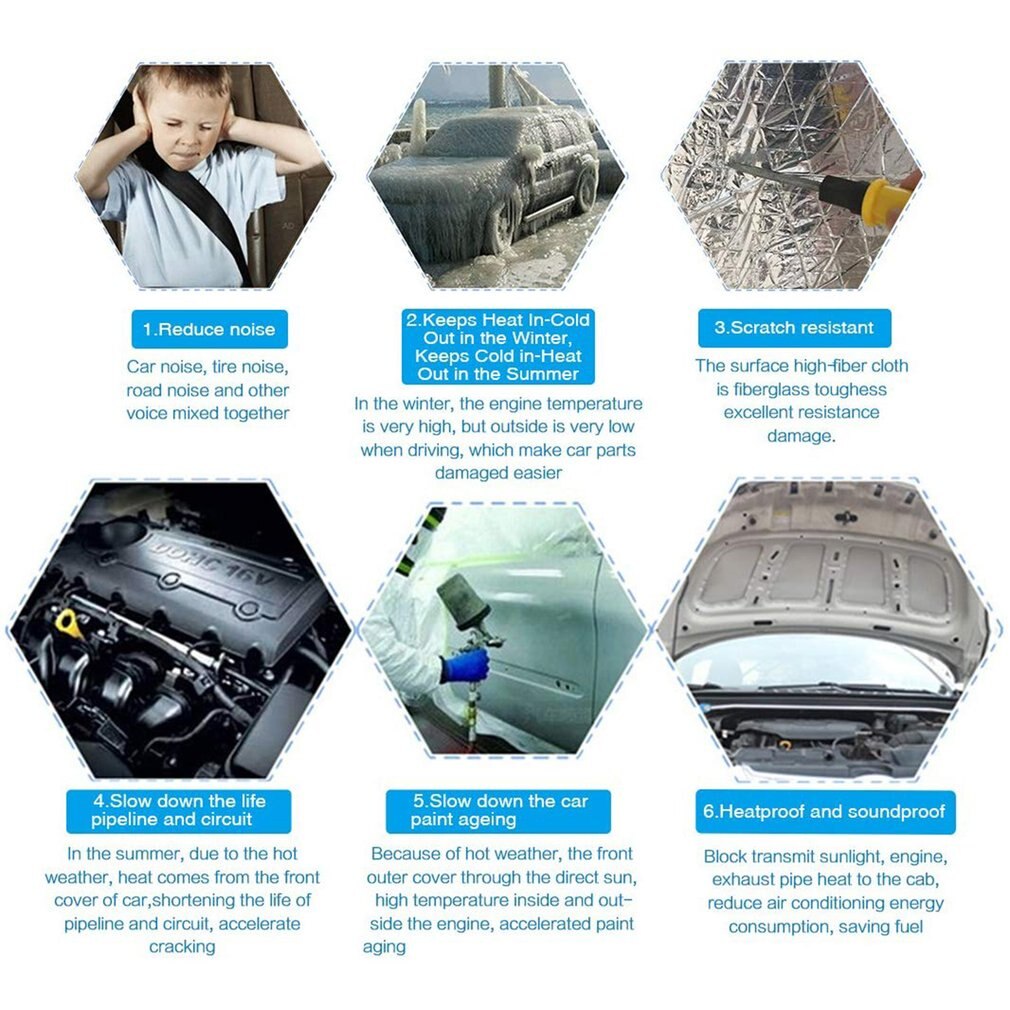 1.Reduce noise

Car noise, tire noise, road noise and other voice mixed together

2.Keeps Heat In-Cold Out in the Winter, Keeps Cold in-Heat Out in the Summer

In the winter, the engine temperature is very high, but outside is very low when driving, which make car parts damaged easier

3.Scratch resistant

The surface high-fiber cloth is fiberglass toughess excellent resistance damage.

DOHC 16V

4.Slow down the life pipeline and circuit

In the summer, due to the hot weather, heat comes from the front cover of car,shortening the life of pipeline and circuit, accelerate cracking

5.Slow down the car paint ageing

Because of hot weather, the front outer cover through the direct sun, high temperature inside and outside the engine, accelerated paint aging

6.Heatproof and soundproof

Block transmit sunlight, engine, exhaust pipe heat to the cab, reduce air conditioning energy consumption, saving fuel