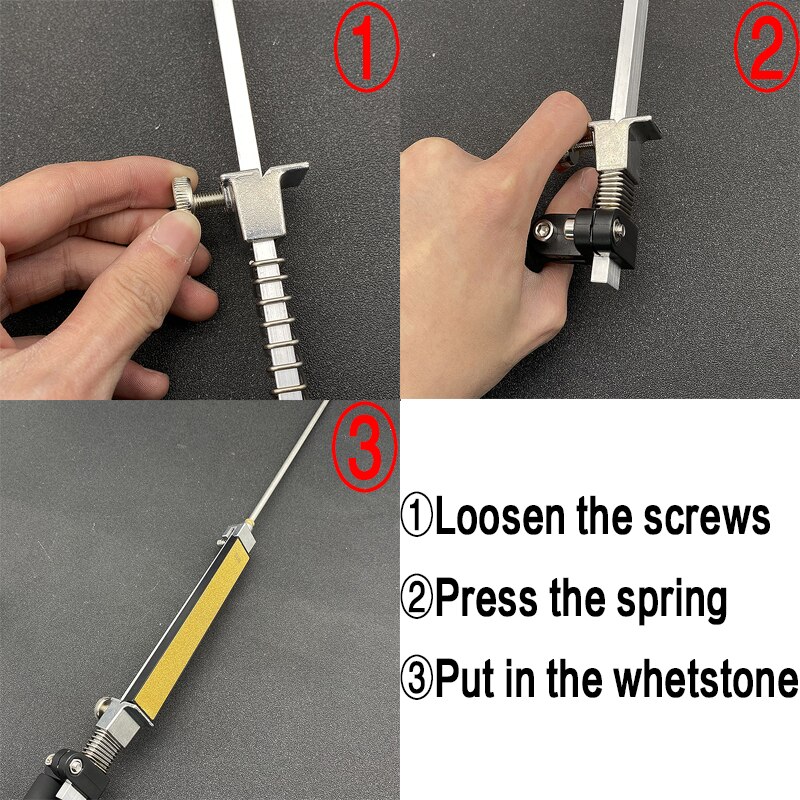 ①

②

③

①Loosen the screws
②Press the spring
③Put in the whetstone