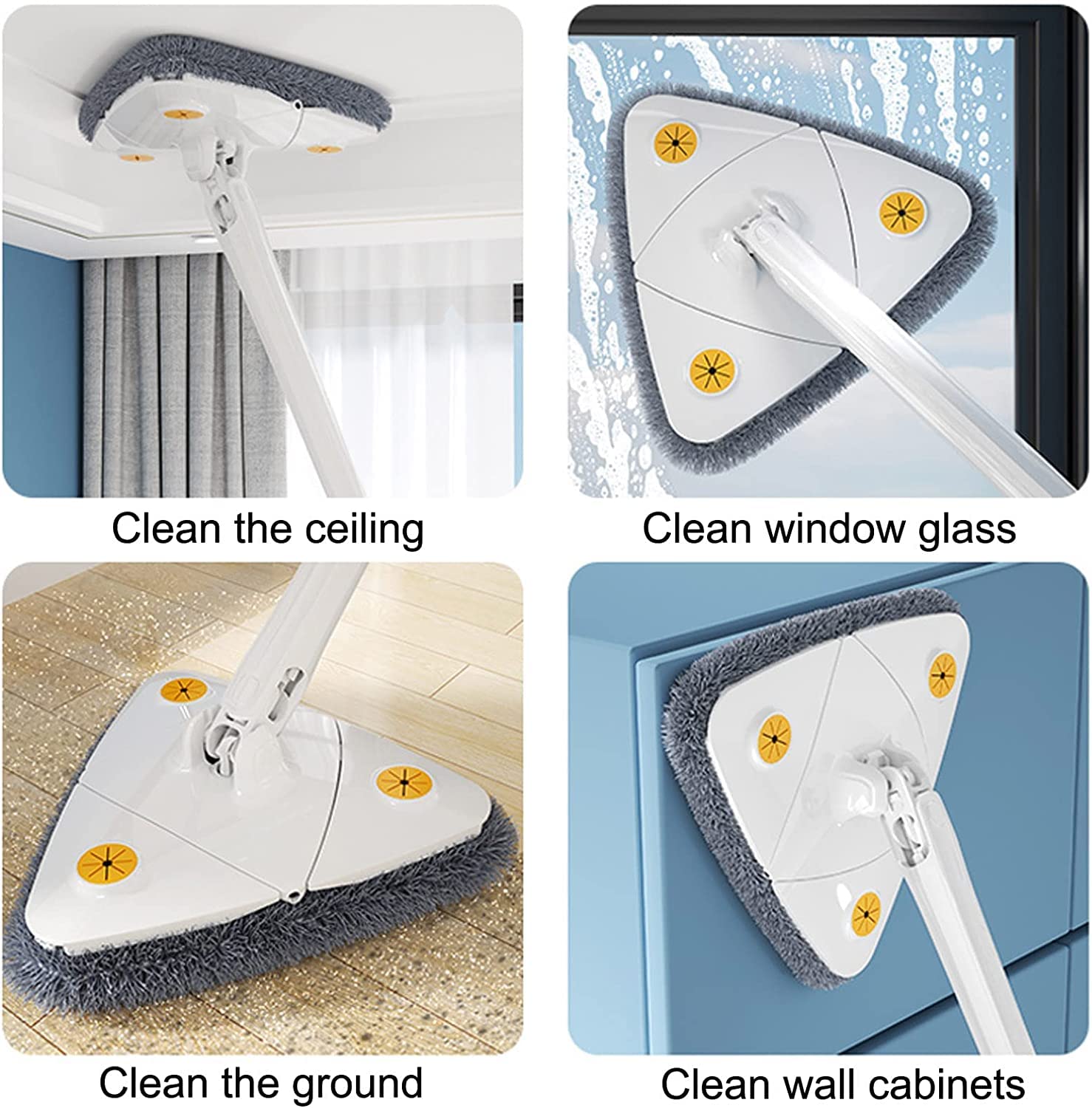 Clean the ceiling

Clean window glass

Clean the ground

Clean wall cabinets