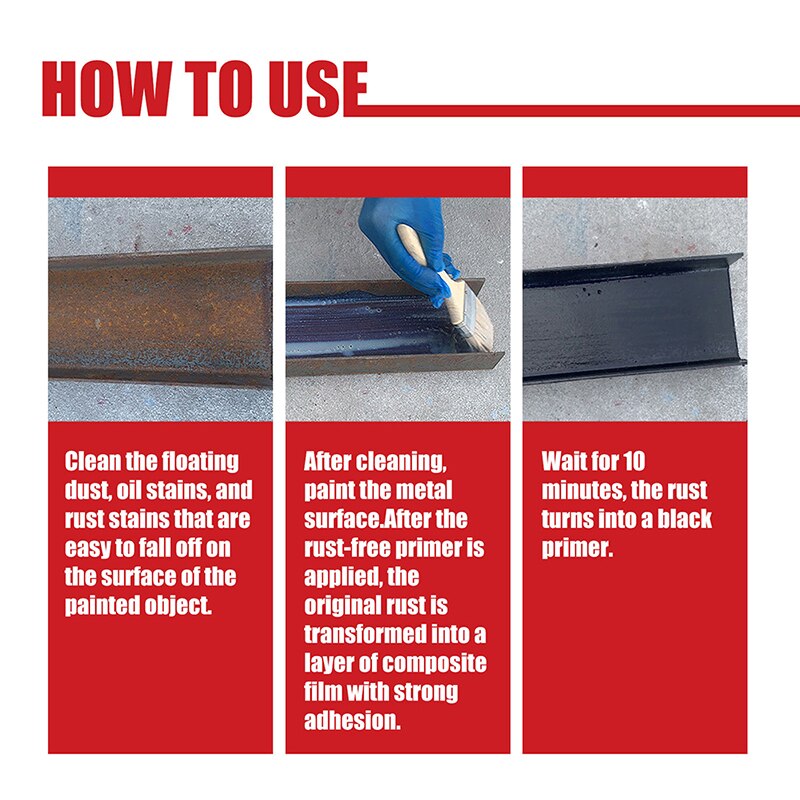 HOW TO USE

Clean the floating dust, oil stains, and rust stains that are easy to fall off on the surface of the painted object.

After cleaning, paint the metal surface.After the rust-free primer is applied, the original rust is transformed into a layer of composite film with strong adhesion.

Wait for 10 minutes, the rust turns into a black primer.