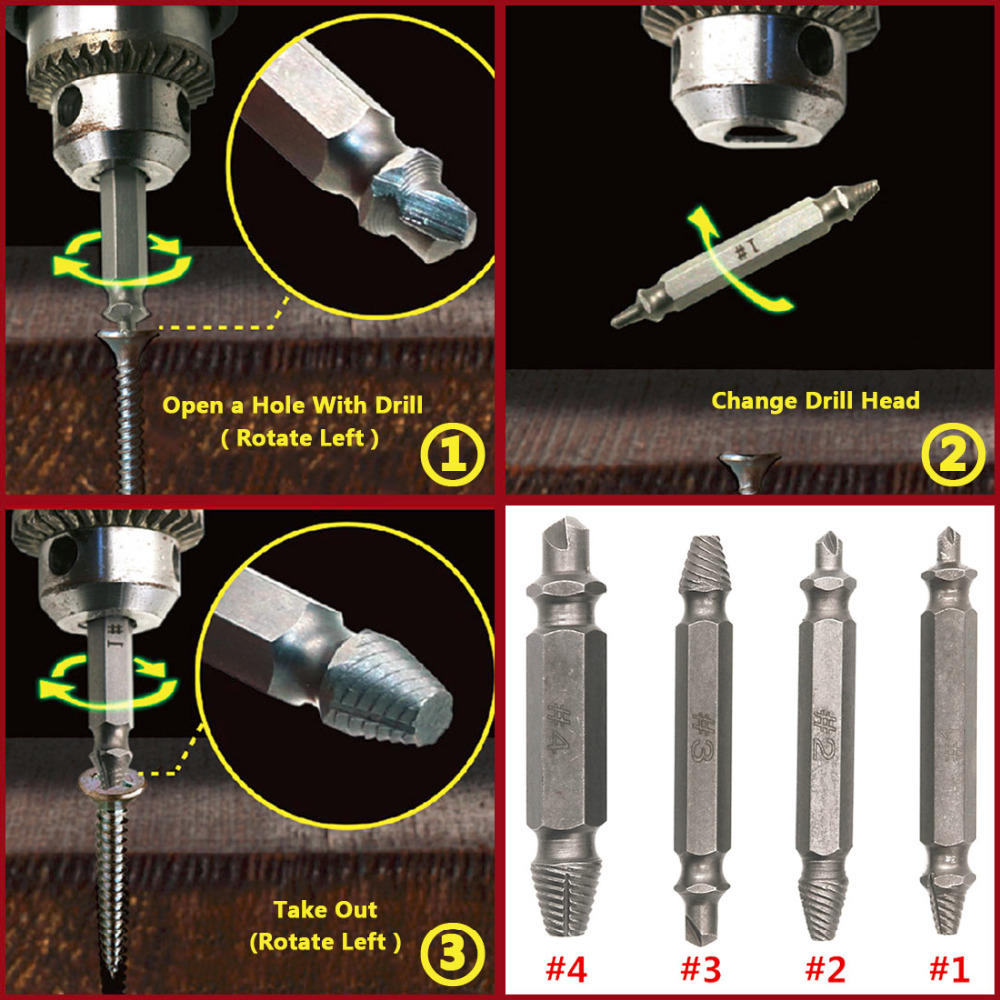 Open a Hole With Drill
( Rotate Left )
1

#1

Change Drill Head
2

#1

Take Out
(Rotate Left )
3

#4
#3
#2

#4
#3
#2
#1