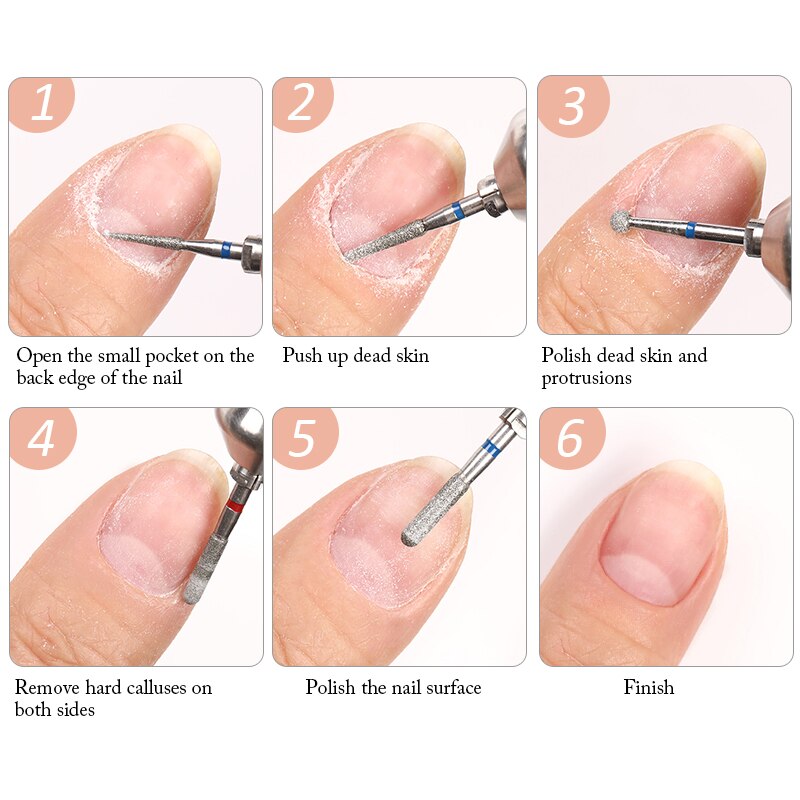 1

Open the small pocket on the back edge of the nail

2

Push up dead skin

3

Polish dead skin and protrusions

4

Remove hard calluses on both sides

5

Polish the nail surface

6

Finish