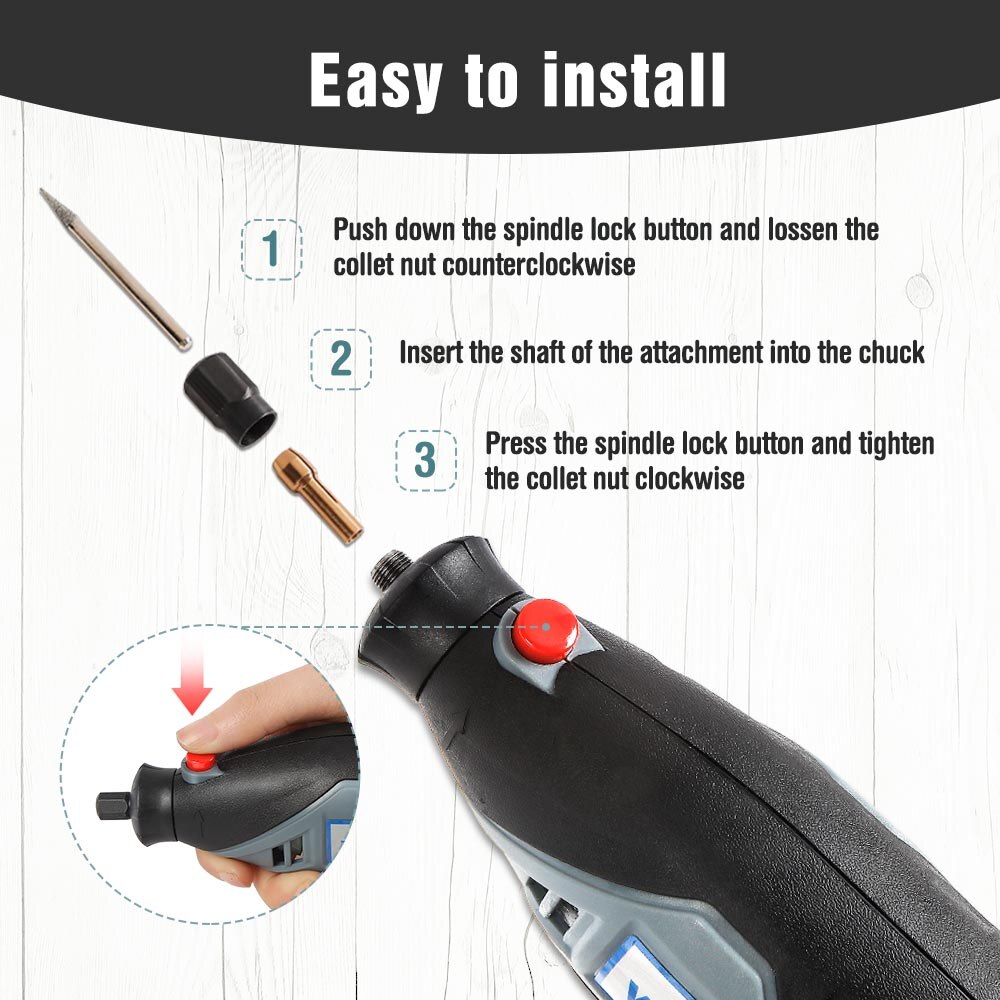 Easy to install

1 Push down the spindle lock button and lossen the collet nut counterclockwise

2 Insert the shaft of the attachment into the chuck

3 Press the spindle lock button and tighten the collet nut clockwise