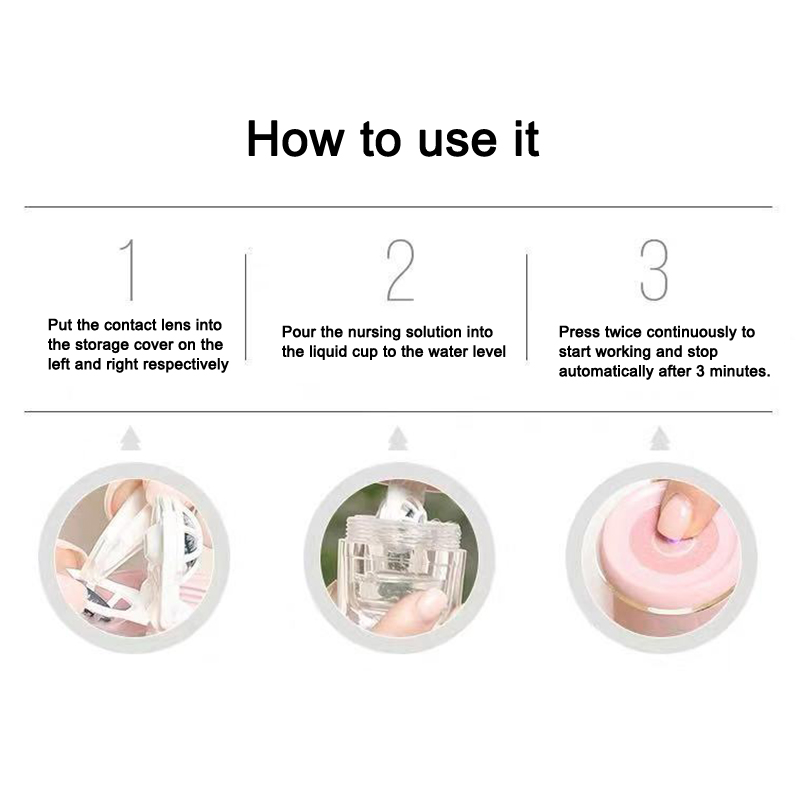 How to use it

1

Put the contact lens into the storage cover on the left and right respectively

2

Pour the nursing solution into the liquid cup to the water level

3

Press twice continuously to start working and stop automatically after 3 minutes.