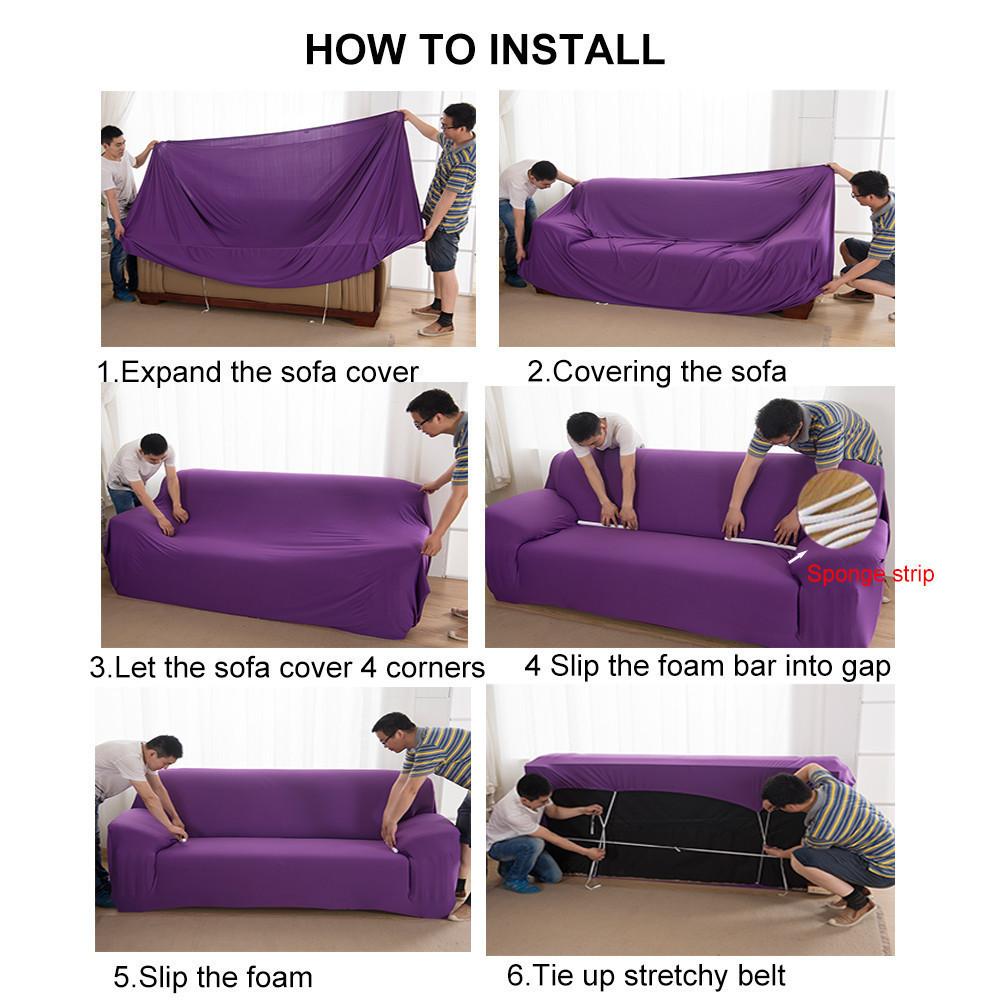 HOW TO INSTALL

1.Expand the sofa cover

2.Covering the sofa

3.Let the sofa cover 4 corners

Sponge strip

4 Slip the foam bar into gap

5.Slip the foam

6.Tie up stretchy belt