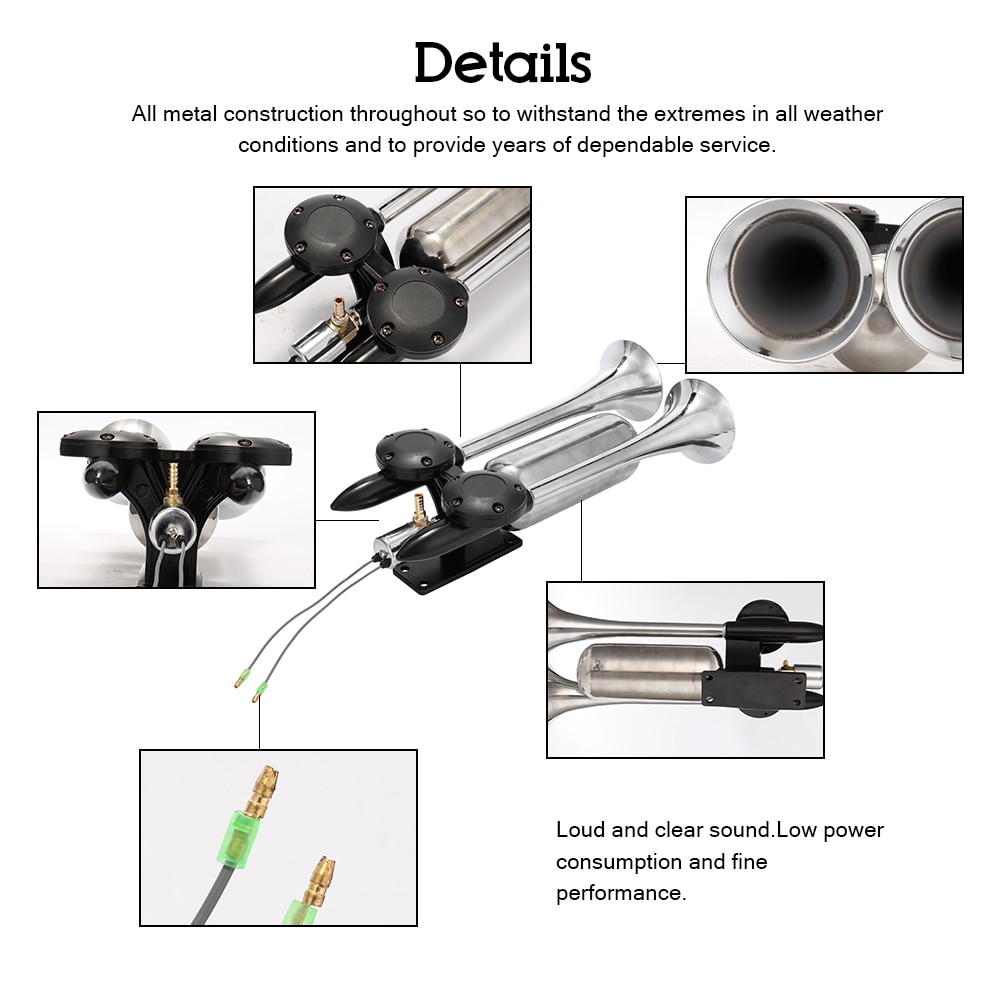 Details

All metal construction throughout so to withstand the extremes in all weather conditions and to provide years of dependable service.

Loud and clear sound.Low power consumption and fine performance.