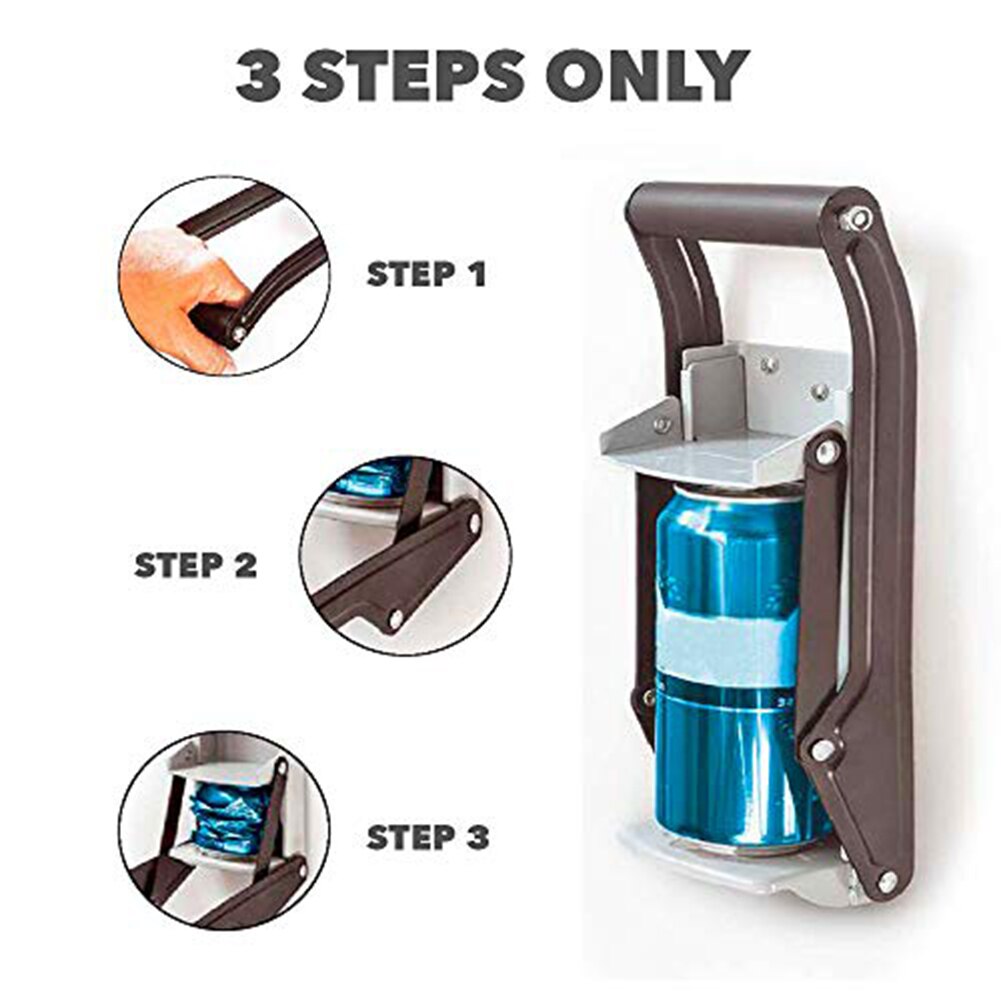 3 STEPS ONLY

STEP 1

STEP 2

STEP 3