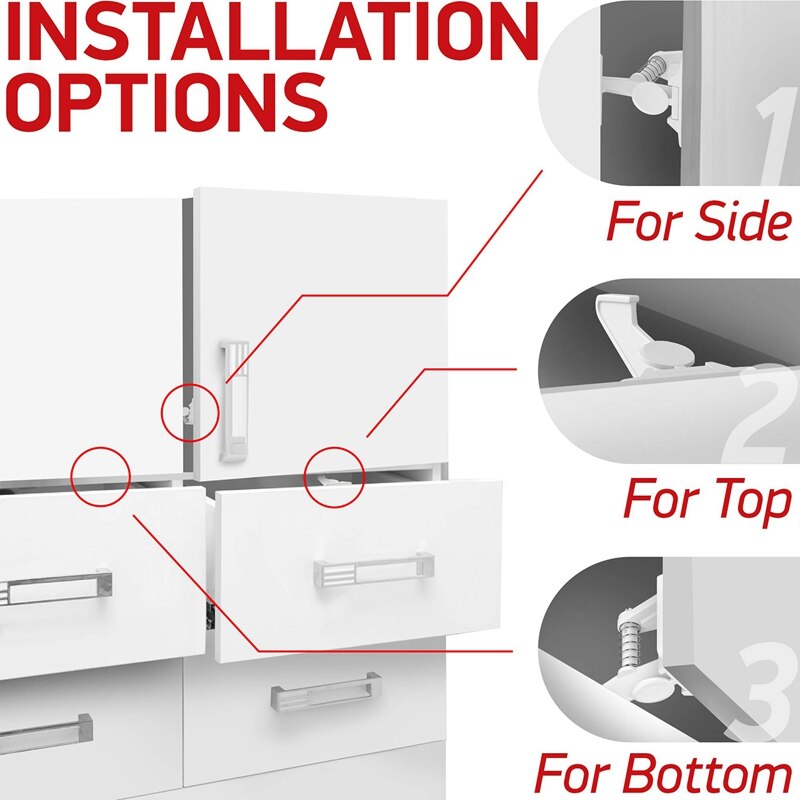 INSTALLATION OPTIONS

1

For Side

2

For Top

3

For Bottom