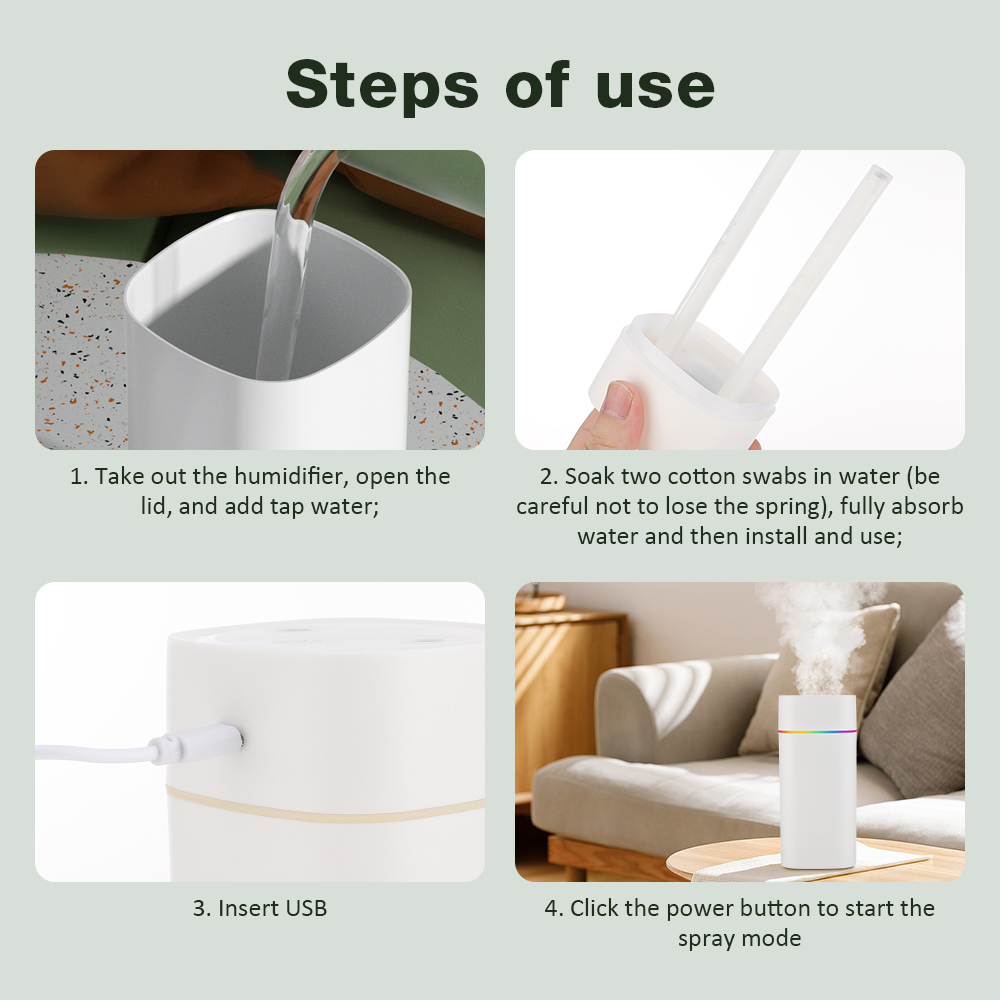 Steps of use

1. Take out the humidifier, open the lid, and add tap water;

2. Soak two cotton swabs in water (be careful not to lose the spring), fully absorb water and then install and use;

3. Insert USB

4. Click the power button to start the spray mode