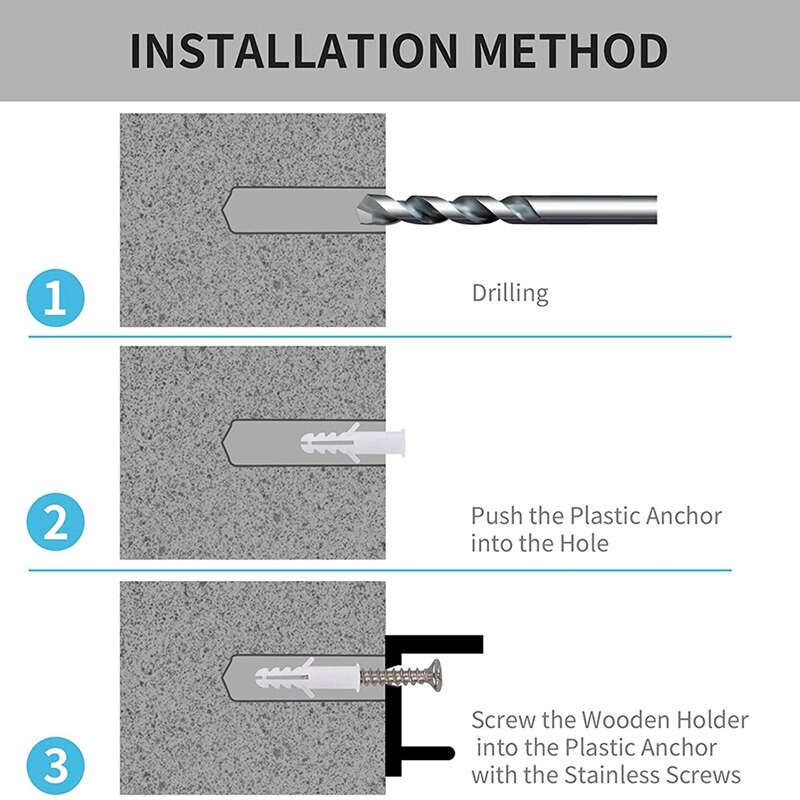 INSTALLATION METHOD

1

Drilling

2

Push the Plastic Anchor into the Hole

3

Screw the Wooden Holder into the Plastic Anchor with the Stainless Screws