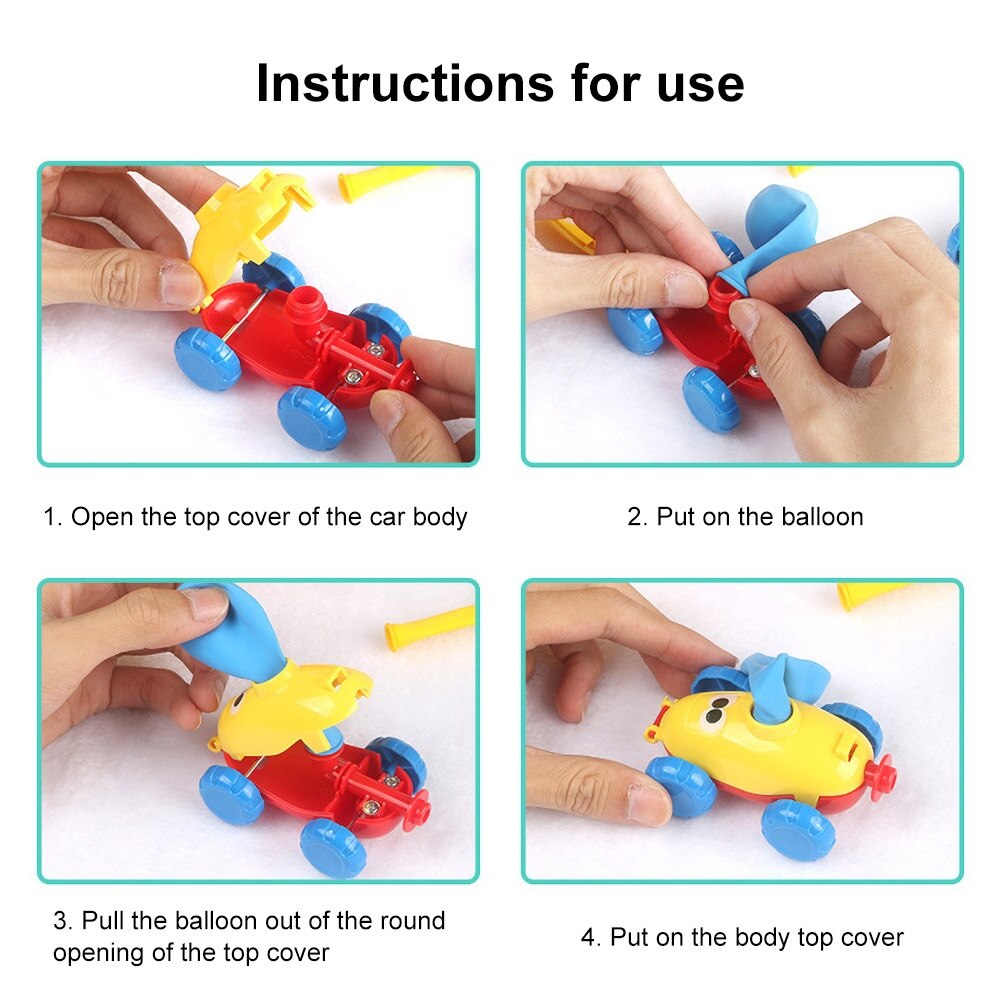 Instructions for use

1. Open the top cover of the car body

2. Put on the balloon

3. Pull the balloon out of the round opening of the top cover

4. Put on the body top cover