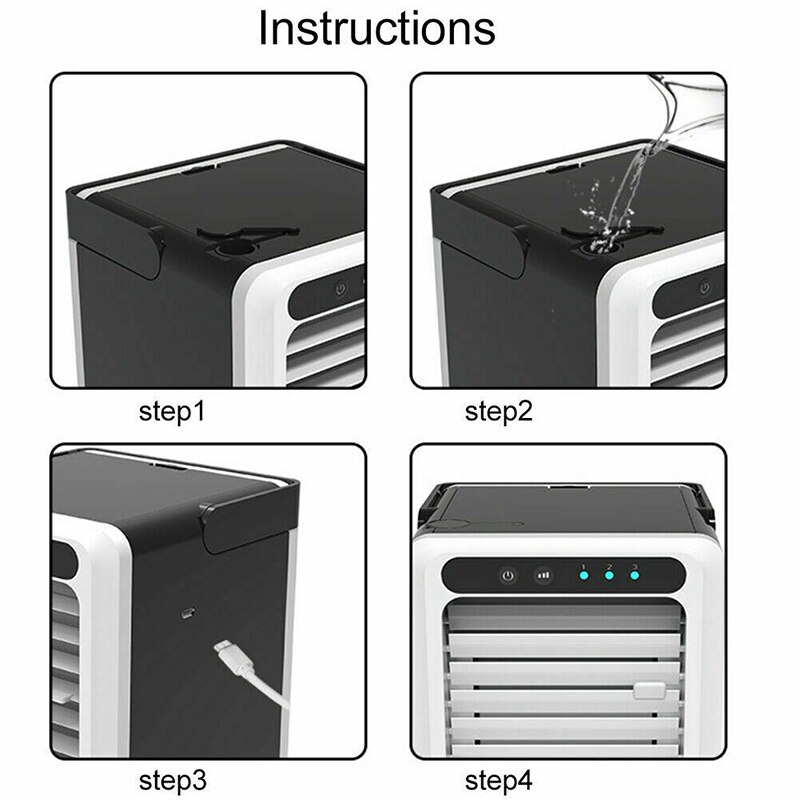 Instructions

step1

step2

step3

1 2 3

step4