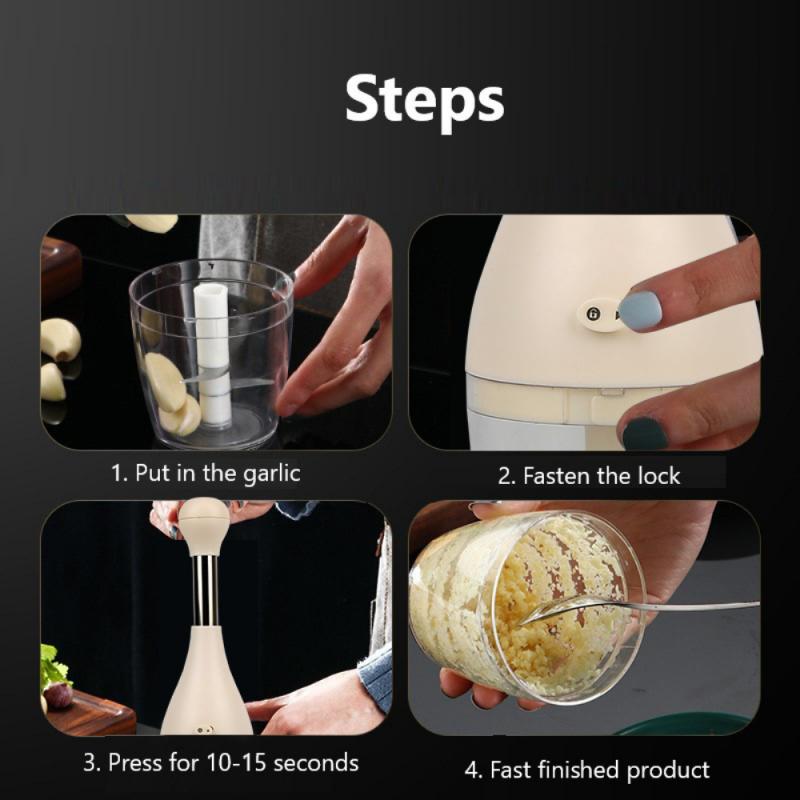 Steps

1. Put in the garlic

2. Fasten the lock

3. Press for 10-15 seconds

4. Fast finished product