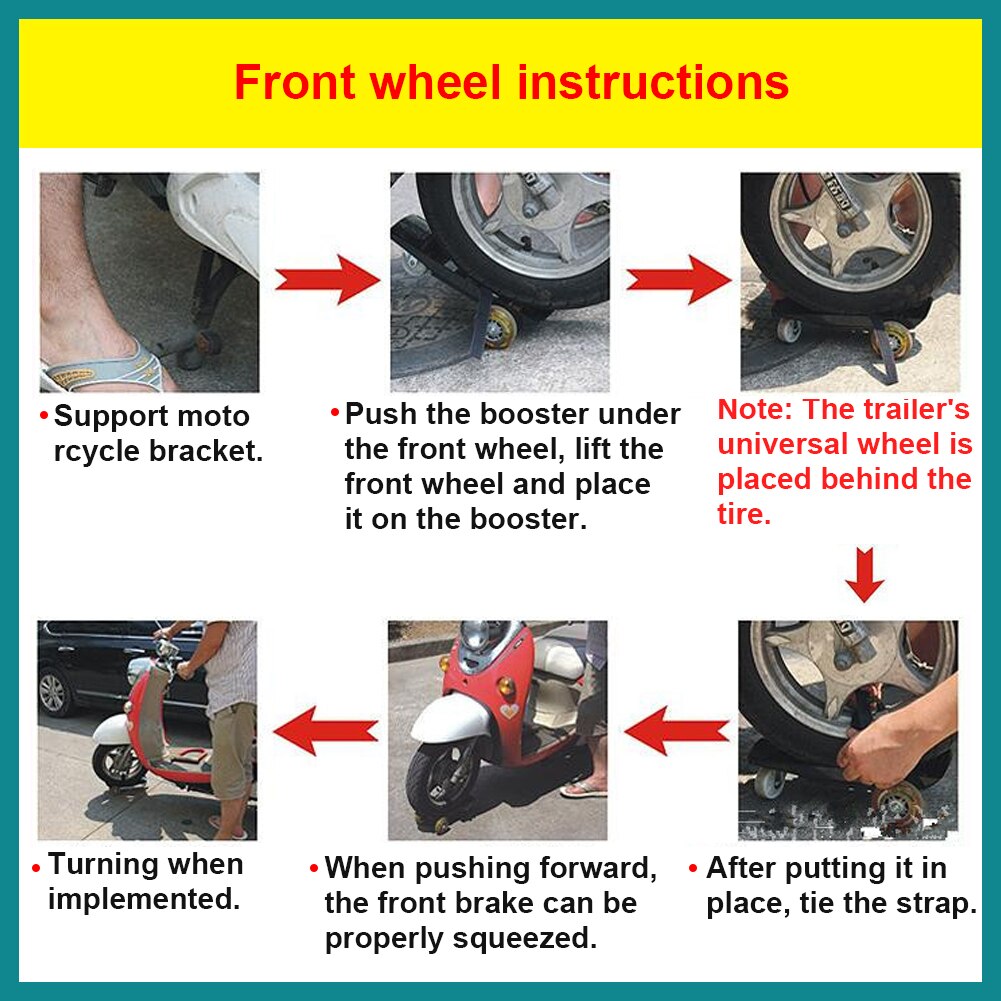 Front wheel instructions

• Support moto rcycle bracket.

• Push the booster under the front wheel, lift the front wheel and place it on the booster.

Note: The trailer's universal wheel is placed behind the tire.

• After putting it in place, tie the strap.

• When pushing forward, the front brake can be properly squeezed.

• Turning when implemented.