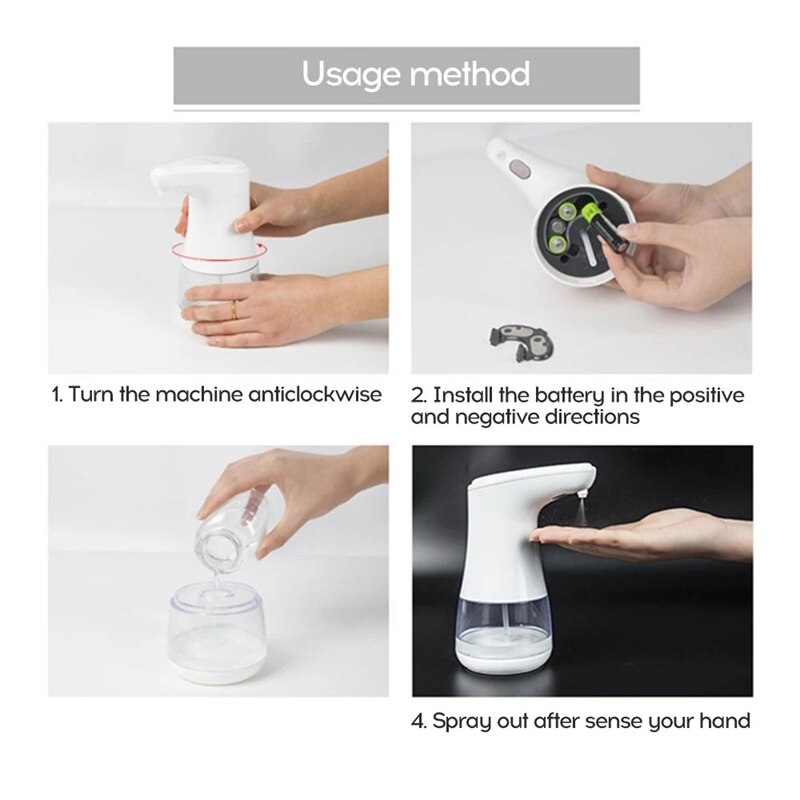 Usage method

1. Turn the machine anticlockwise

2. Install the battery in the positive and negative directions

4. Spray out after sense your hand