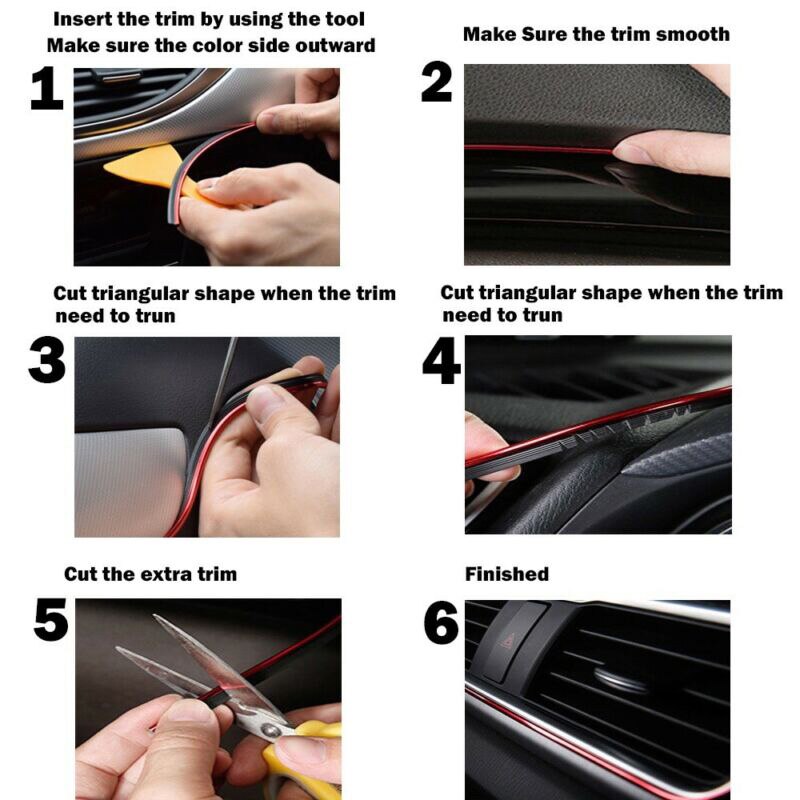 Insert the trim by using the tool
Make sure the color side outward

1

Make Sure the trim smooth

2

Cut triangular shape when the trim need to trun

3

Cut triangular shape when the trim need to trun

4

Cut the extra trim

5

Finished

6