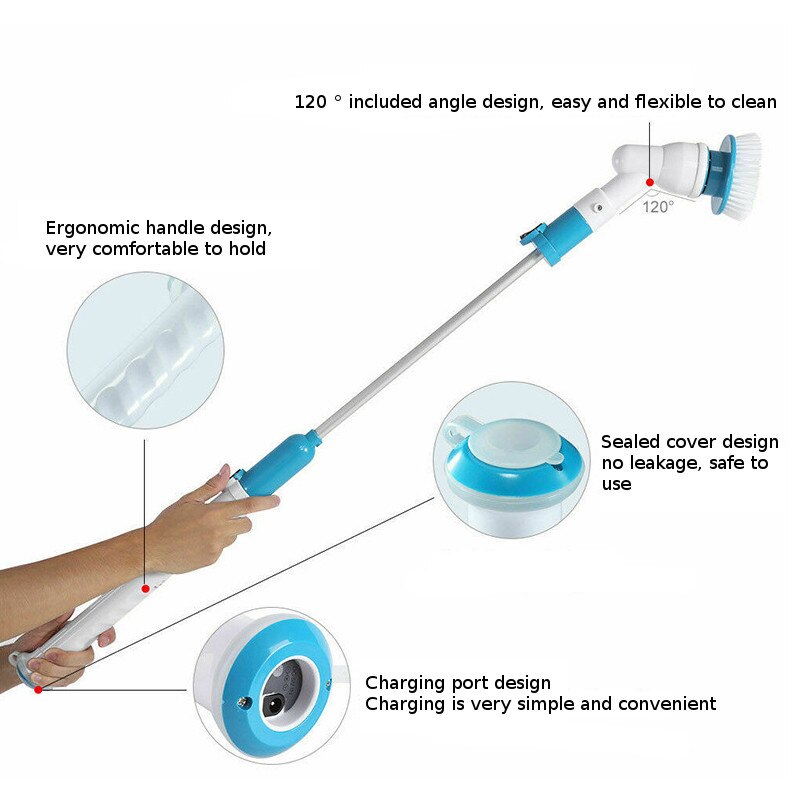 120 ° included angle design, easy and flexible to clean

120°

Ergonomic handle design, very comfortable to hold

Sealed cover design no leakage, safe to use

Charging port design
Charging is very simple and convenient