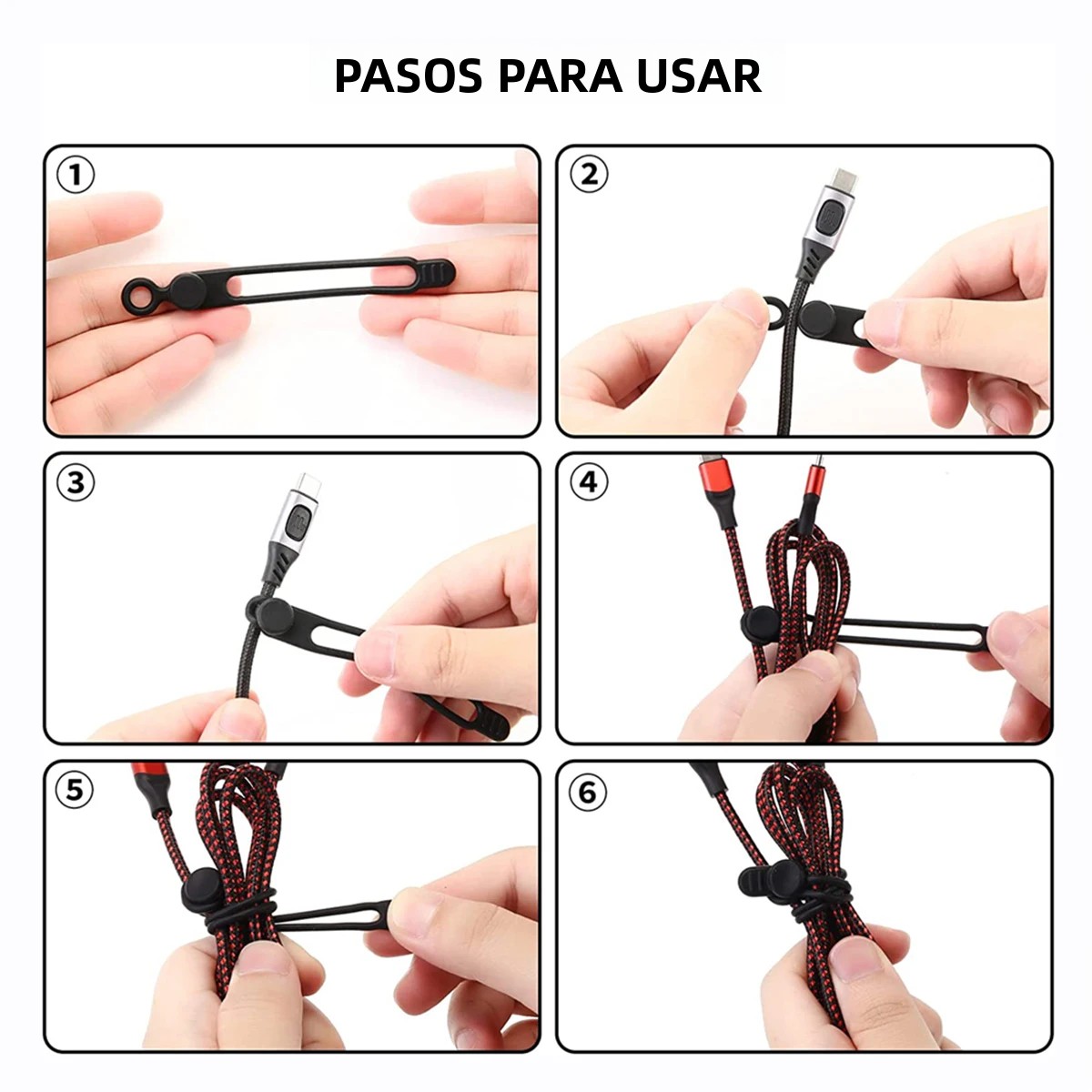 PASOS PARA USAR

①

②

③

④

⑤

⑥