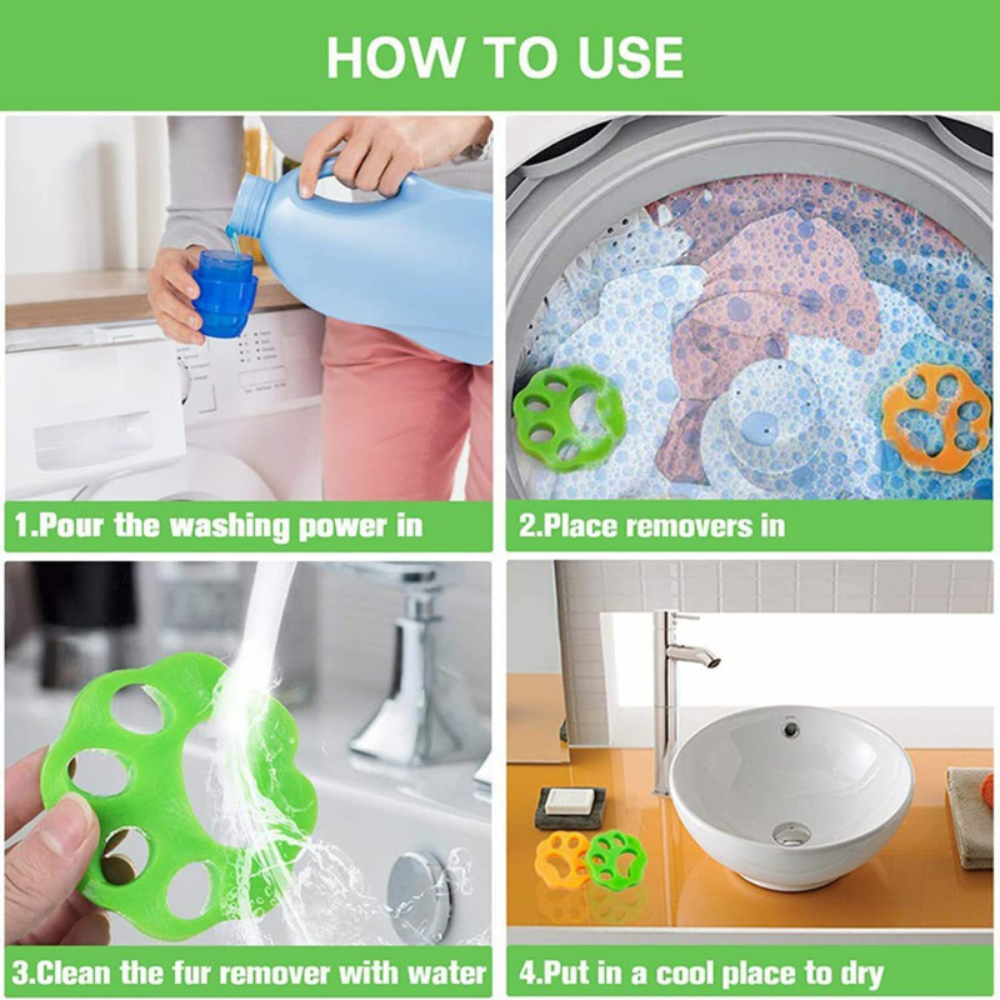 HOW TO USE

1.Pour the washing power in

2.Place removers in

3.Clean the fur remover with water

4.Put in a cool place to dry