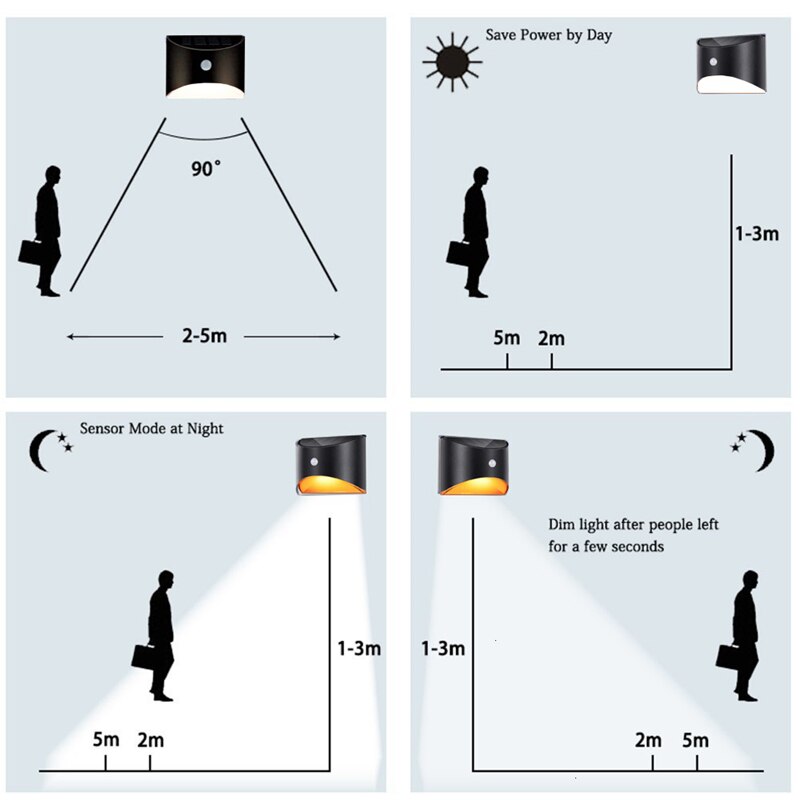 90°

2-5m

Save Power by Day

1-3m

5m 2m

Sensor Mode at Night

1-3m

5m 2m

Dim light after people left for a few seconds

1-3m

2m 5m