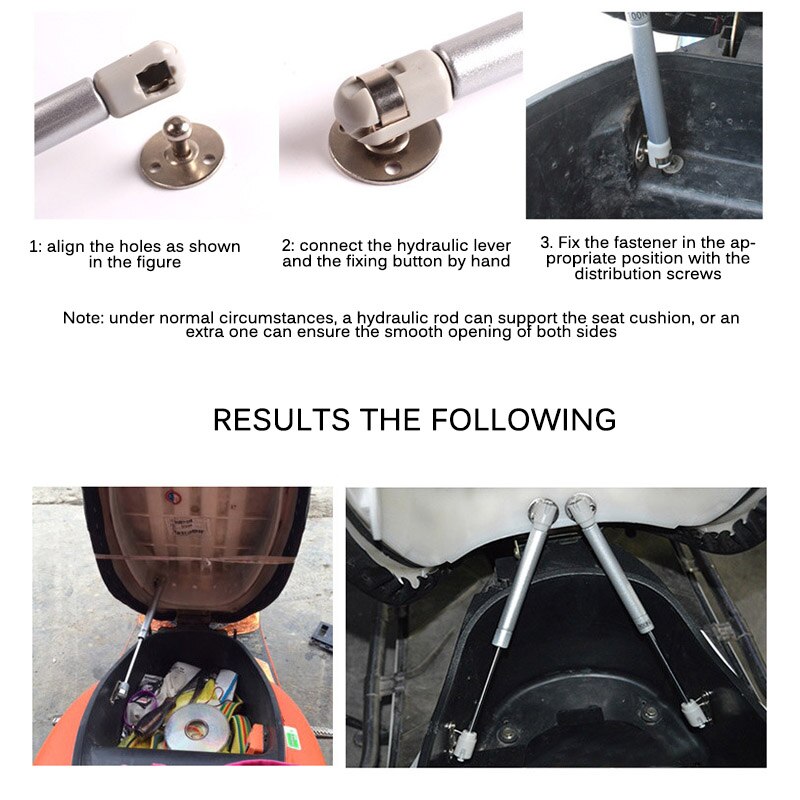 1: align the holes as shown in the figure

2: connect the hydraulic lever and the fixing button by hand

3. Fix the fastener in the appropriate position with the distribution screws

Note: under normal circumstances, a hydraulic rod can support the seat cushion, or an extra one can ensure the smooth opening of both sides

RESULTS THE FOLLOWING