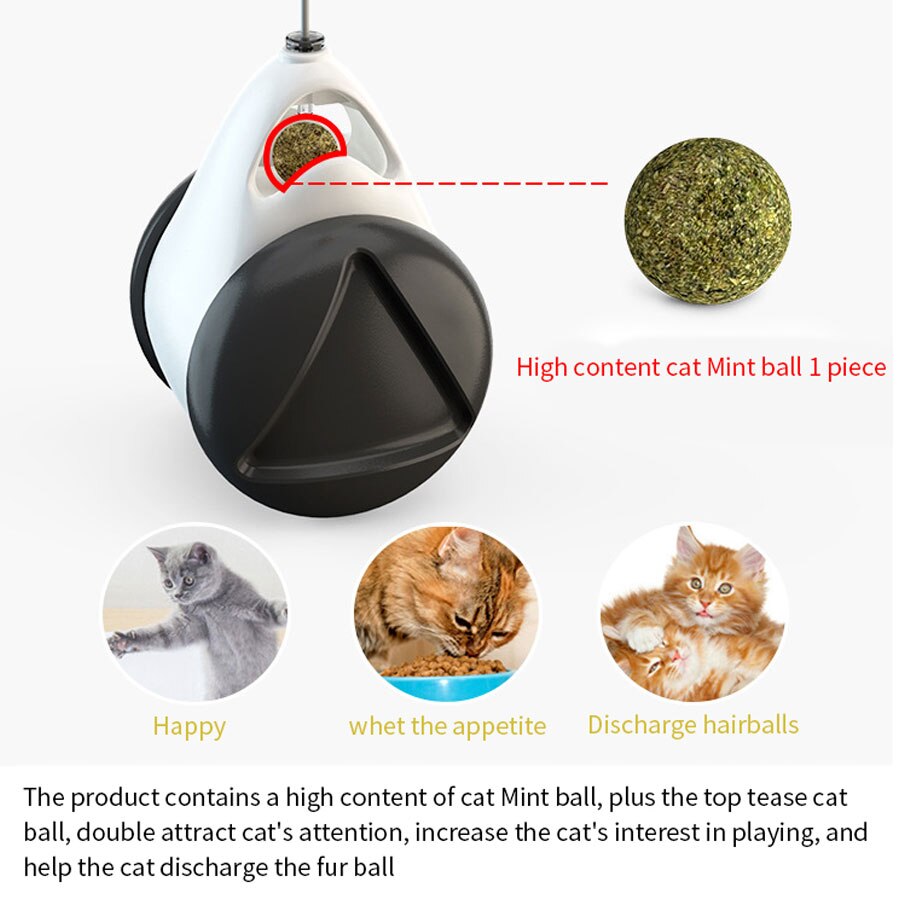 High content cat Mint ball 1 piece

Happy

whet the appetite

Discharge hairballs

The product contains a high content of cat Mint ball, plus the top tease cat ball, double attract cat's attention, increase the cat's interest in playing, and help the cat discharge the fur ball