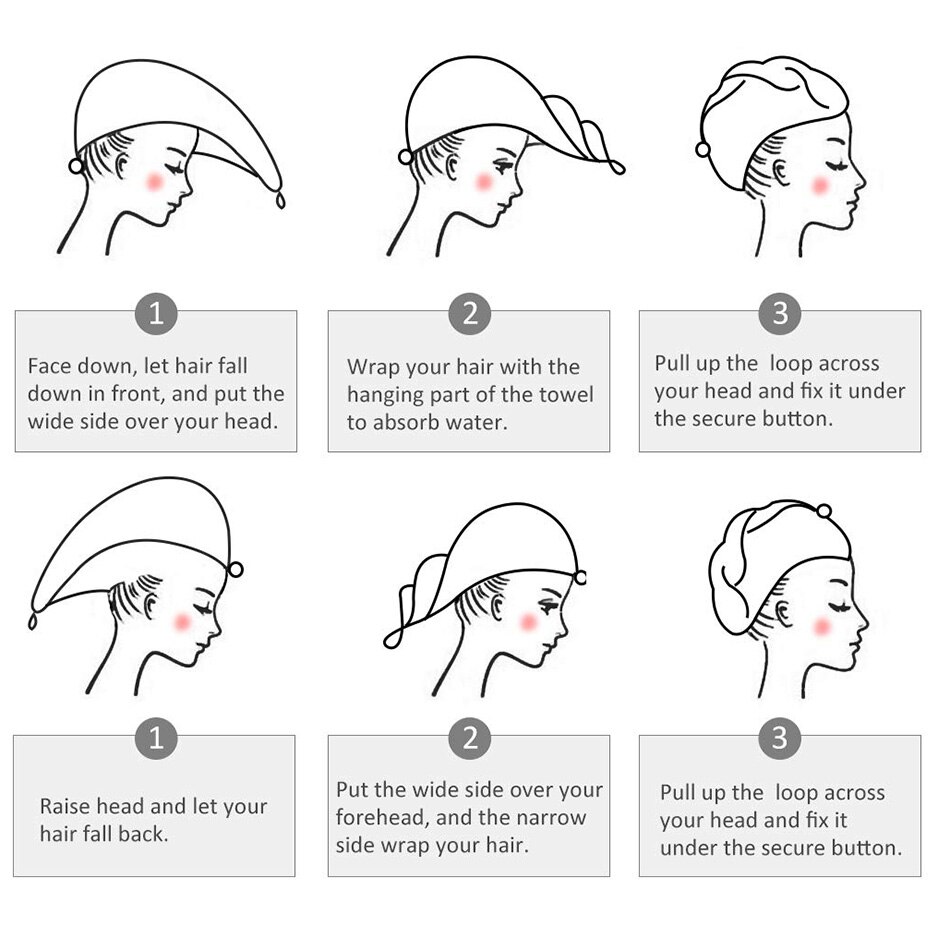 1

Face down, let hair fall down in front, and put the wide side over your head.

2

Wrap your hair with the hanging part of the towel to absorb water.

3

Pull up the loop across your head and fix it under the secure button.

1

Raise head and let your hair fall back.

2

Put the wide side over your forehead, and the narrow side wrap your hair.

3

Pull up the loop across your head and fix it under the secure button.