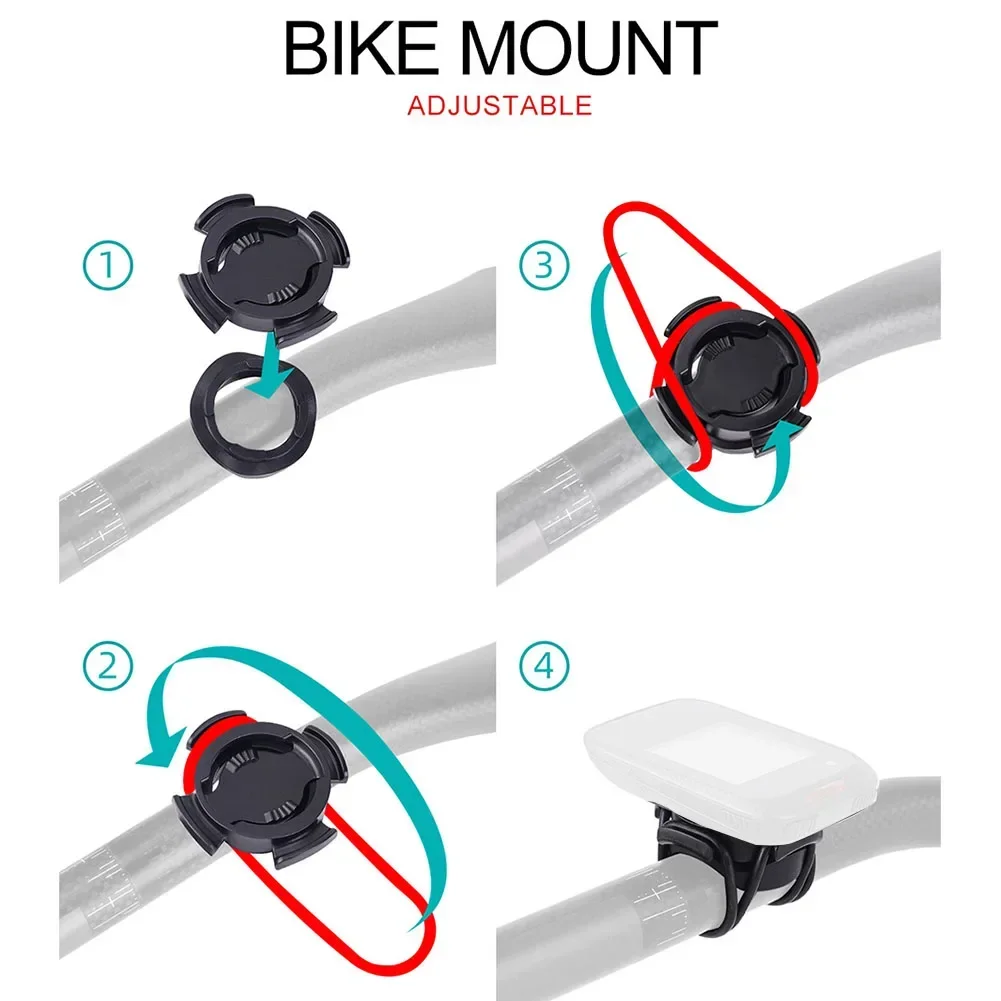 BIKE MOUNT
ADJUSTABLE

①

③

②

④