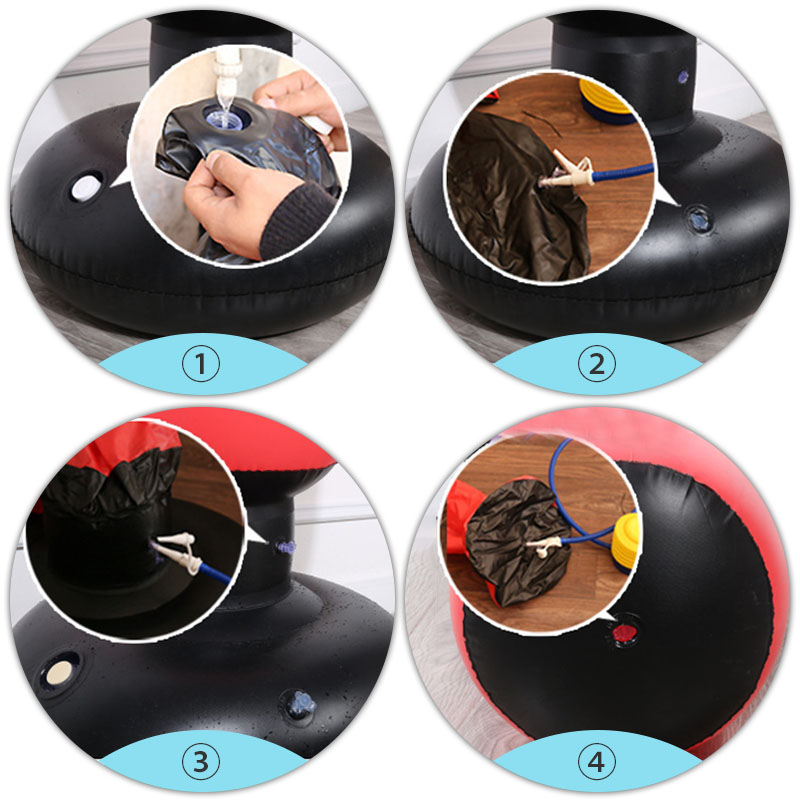 ①

②

③

④