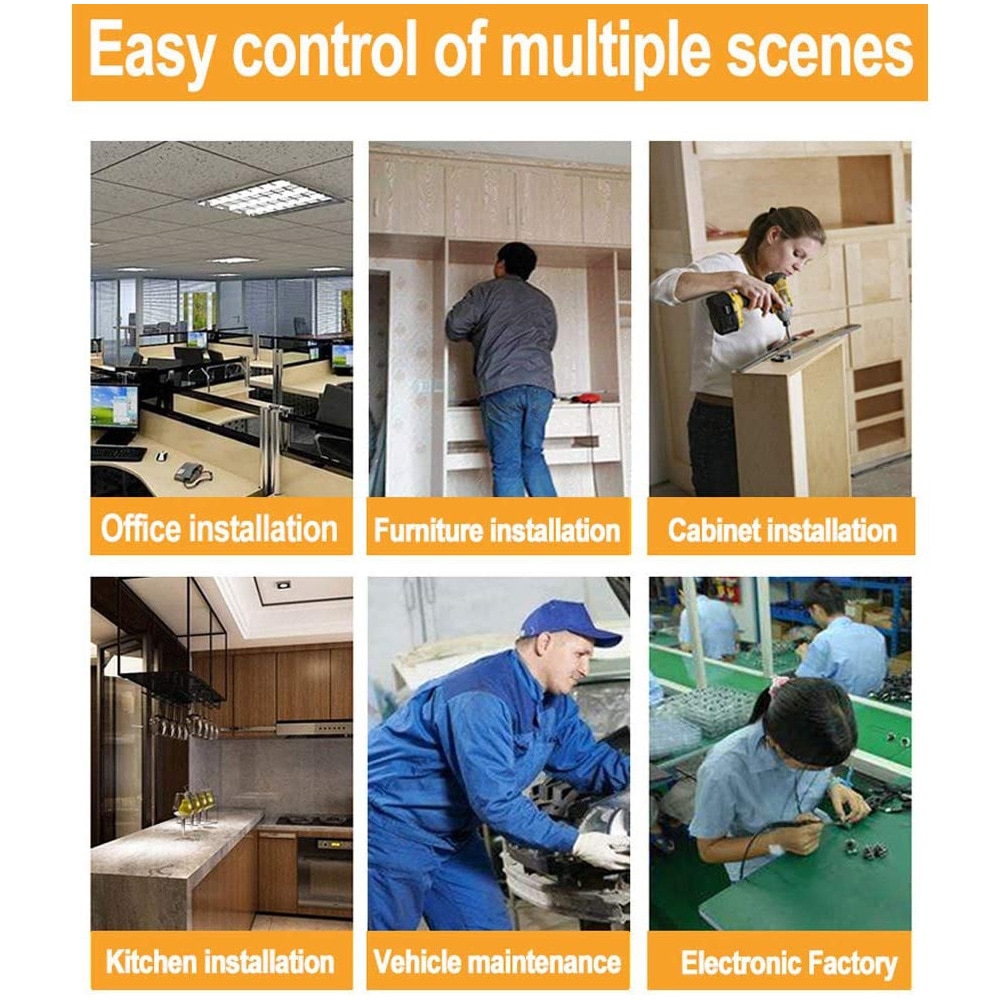 Easy control of multiple scenes

Office installation

Furniture installation

Cabinet installation

Kitchen installation

Vehicle maintenance

Electronic Factory