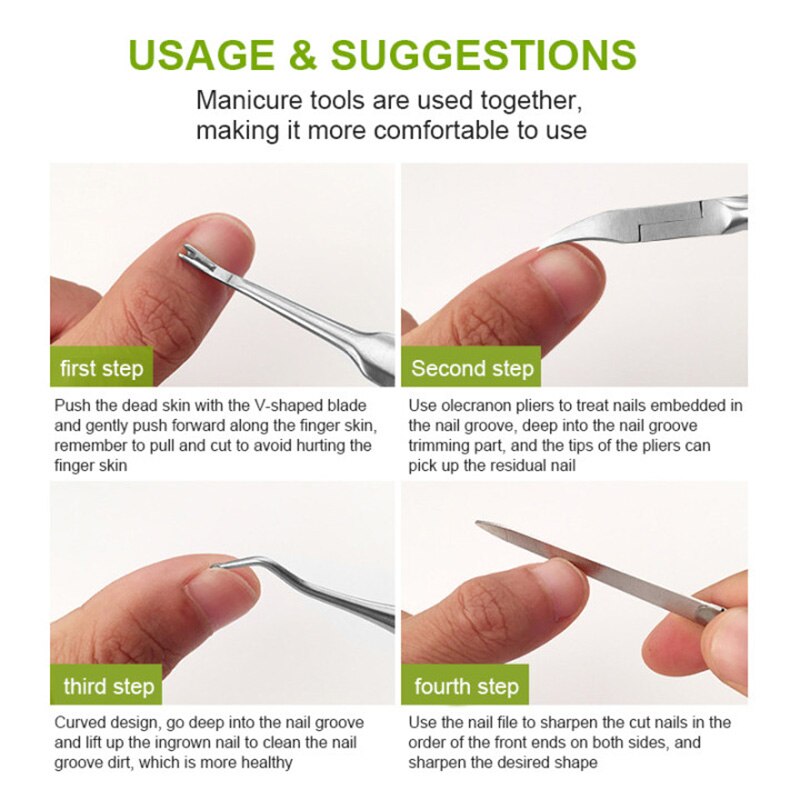 USAGE & SUGGESTIONS

Manicure tools are used together, making it more comfortable to use

first step

Push the dead skin with the V-shaped blade and gently push forward along the finger skin, remember to pull and cut to avoid hurting the finger skin

Second step

Use olecranon pliers to treat nails embedded in the nail groove, deep into the nail groove trimming part, and the tips of the pliers can pick up the residual nail

third step

Curved design, go deep into the nail groove and lift up the ingrown nail to clean the nail groove dirt, which is more healthy

fourth step

Use the nail file to sharpen the cut nails in the order of the front ends on both sides, and sharpen the desired shape