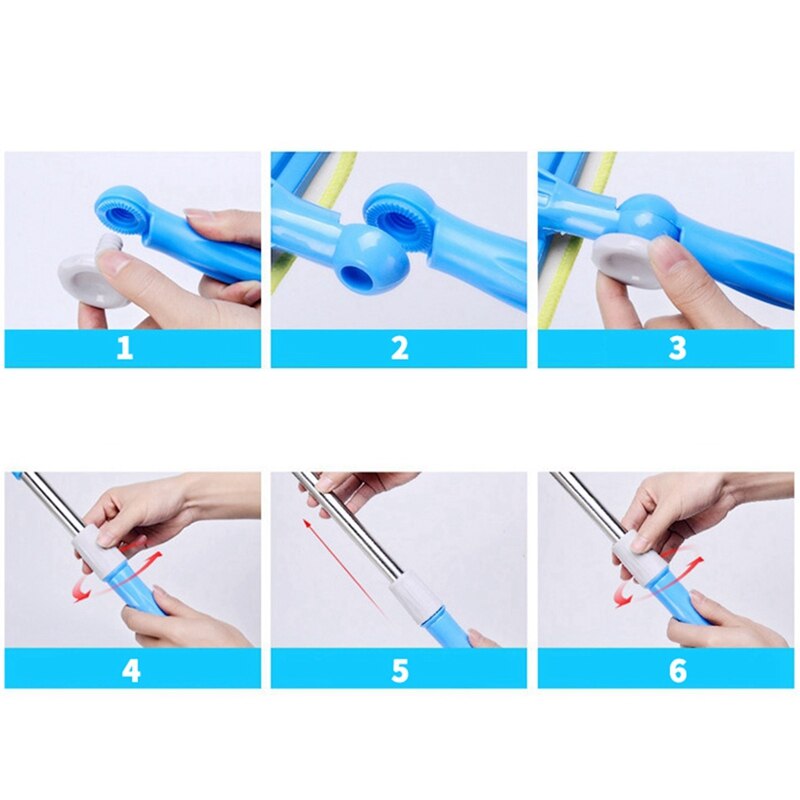 1

2

3

4

5

6