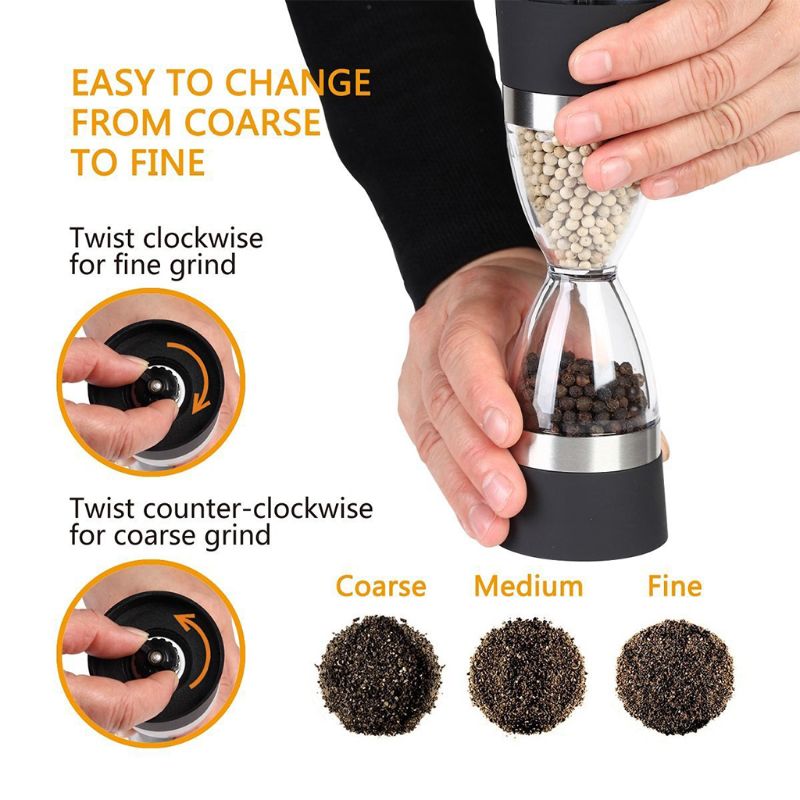 EASY TO CHANGE FROM COARSE TO FINE

Twist clockwise for fine grind

Twist counter-clockwise for coarse grind

Coarse

Medium

Fine