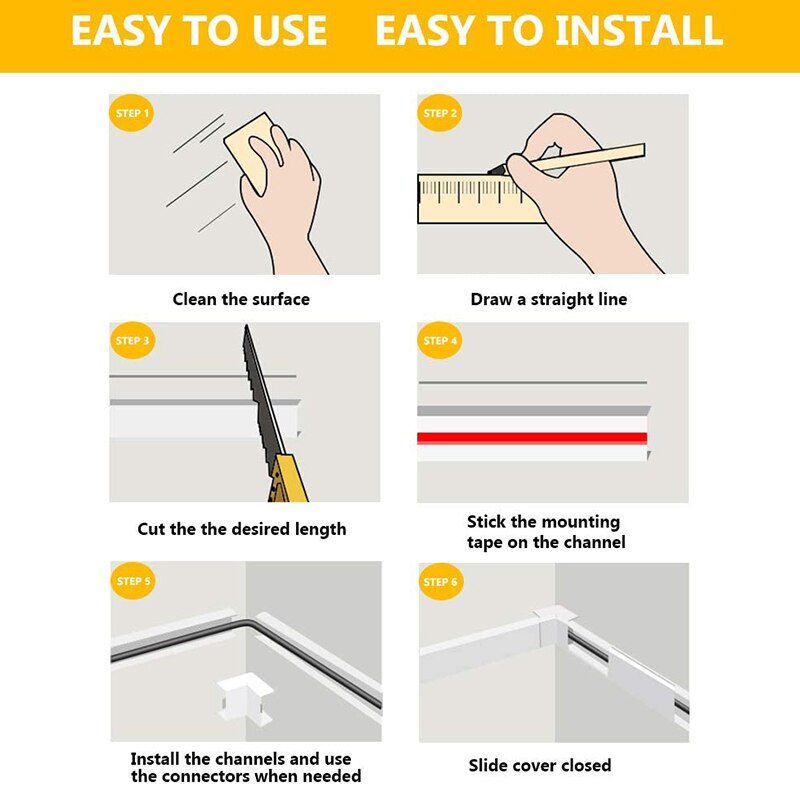 EASY TO USE EASY TO INSTALL

STEP 1

Clean the surface

STEP 2

Draw a straight line

STEP 3

Cut the the desired length

STEP 4

Stick the mounting tape on the channel

STEP 5

Install the channels and use the connectors when needed

STEP 6

Slide cover closed