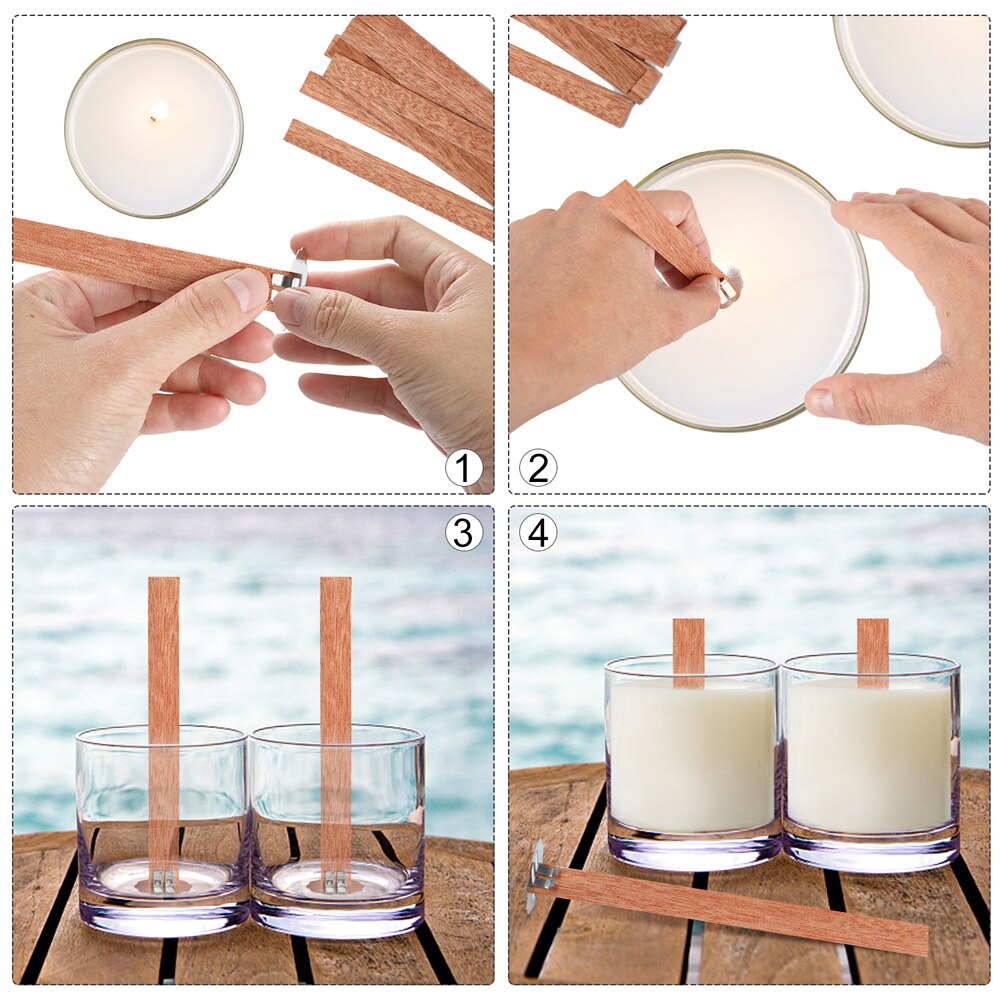 1

2

3

4