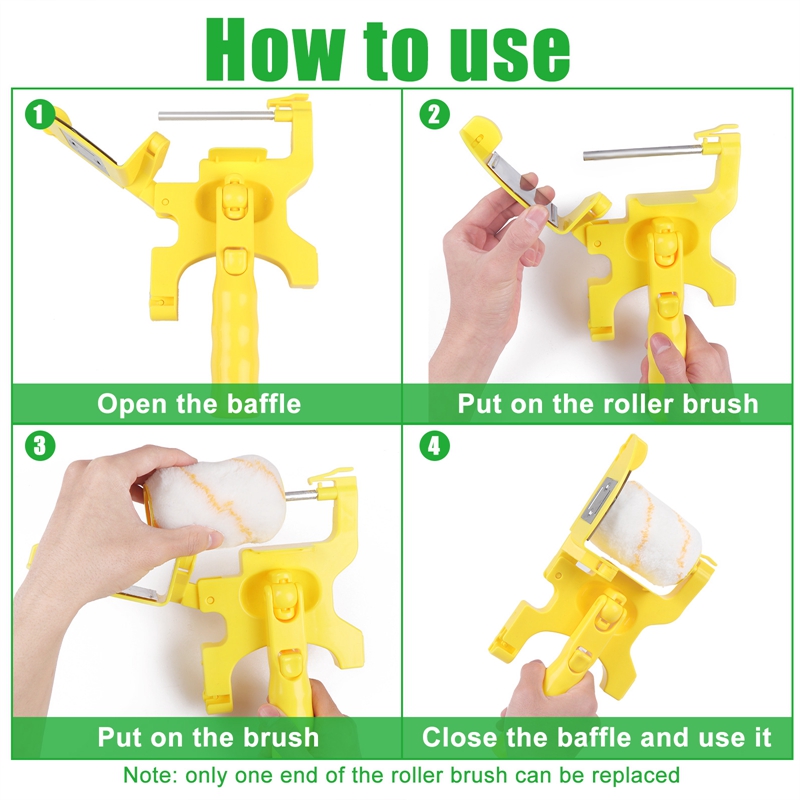 How to use

1
Open the baffle

2
Put on the roller brush

3
Put on the brush

4
Close the baffle and use it

Note: only one end of the roller brush can be replaced