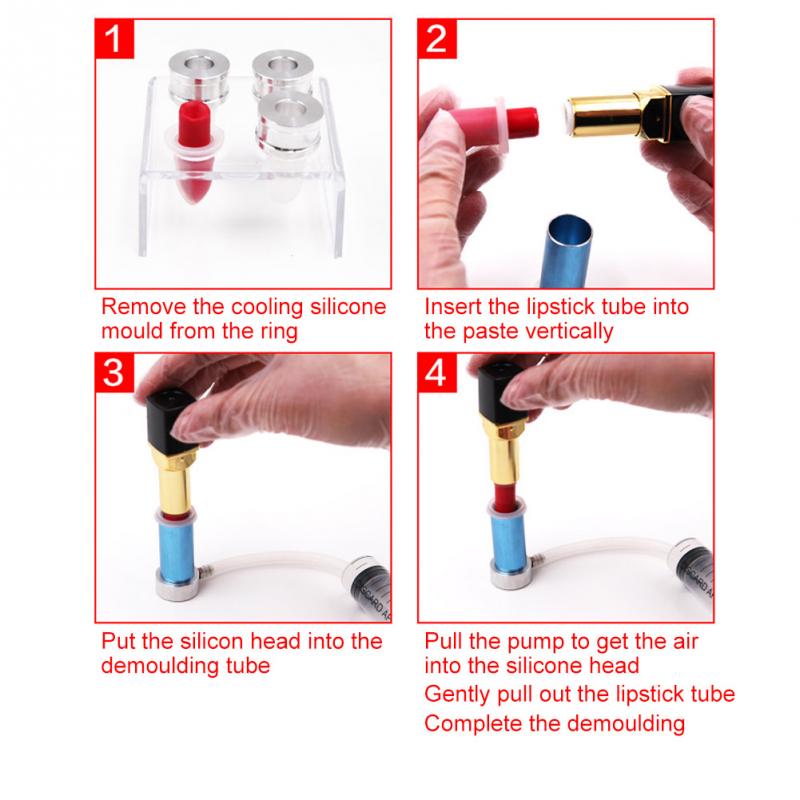 1

Remove the cooling silicone mould from the ring

2

Insert the lipstick tube into the paste vertically

3

Put the silicon head into the demoulding tube

4

Pull the pump to get the air into the silicone head

Gently pull out the lipstick tube

Complete the demoulding