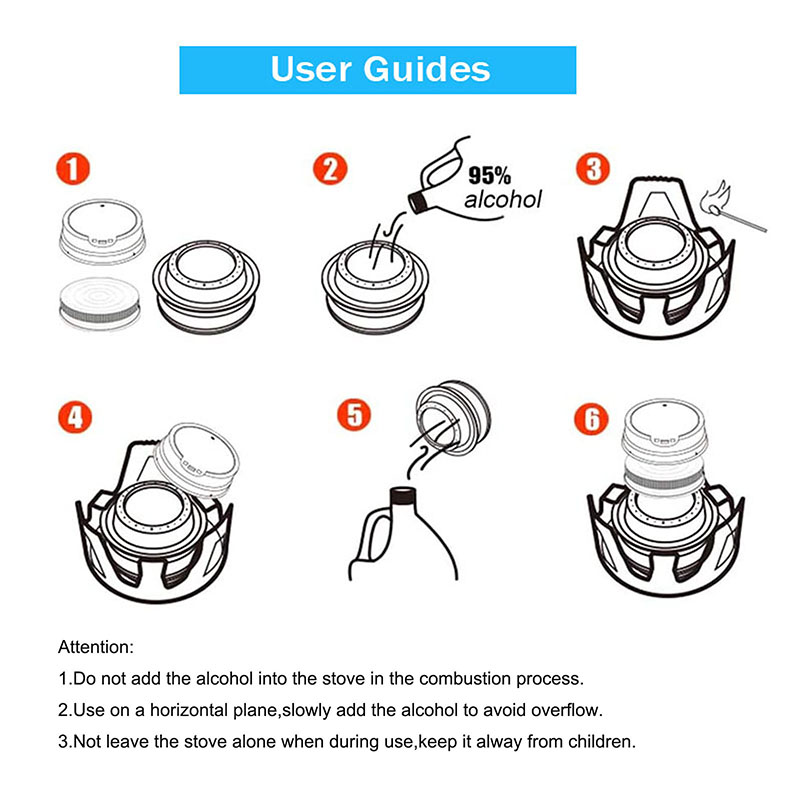 User Guides

1

2

95%
alcohol

3

4

5

6

Attention:

1.Do not add the alcohol into the stove in the combustion process.

2.Use on a horizontal plane,slowly add the alcohol to avoid overflow.

3.Not leave the stove alone when during use,keep it alway from children.