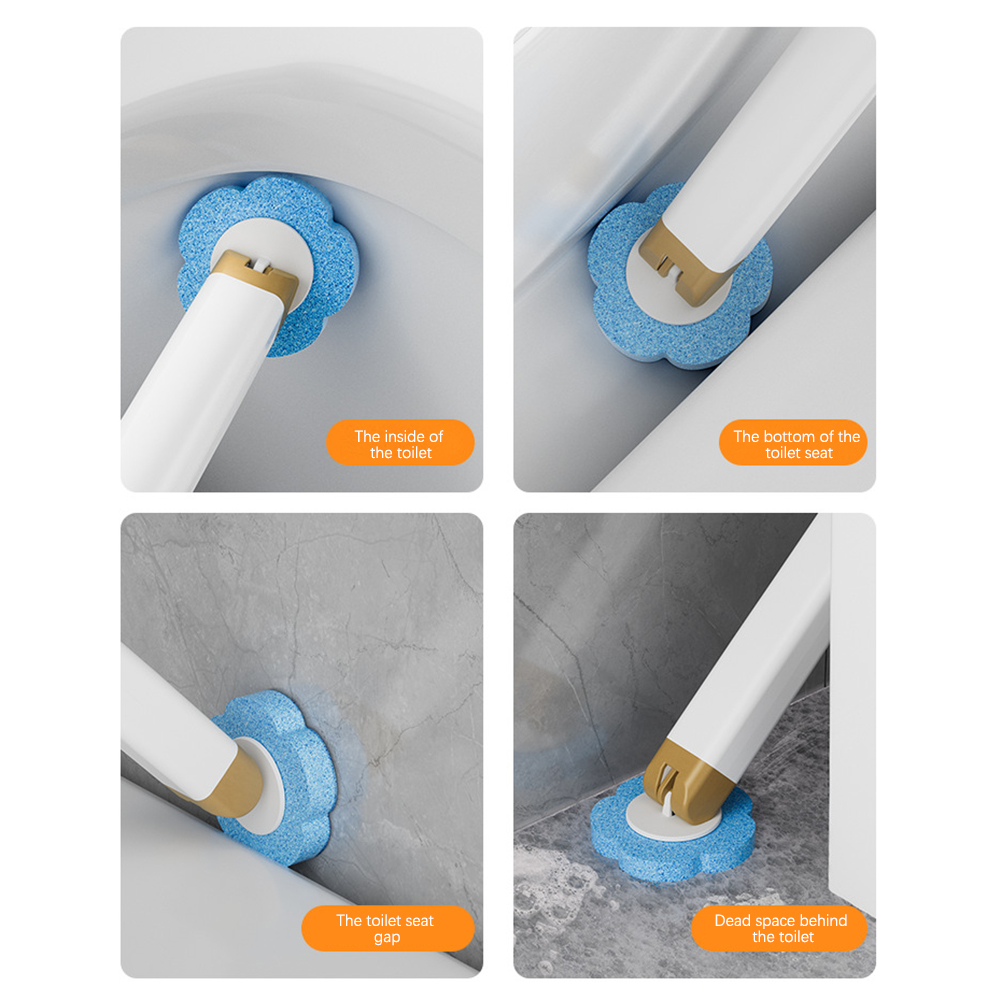 The inside of the toilet

The bottom of the toilet seat

The toilet seat gap

Dead space behind the toilet