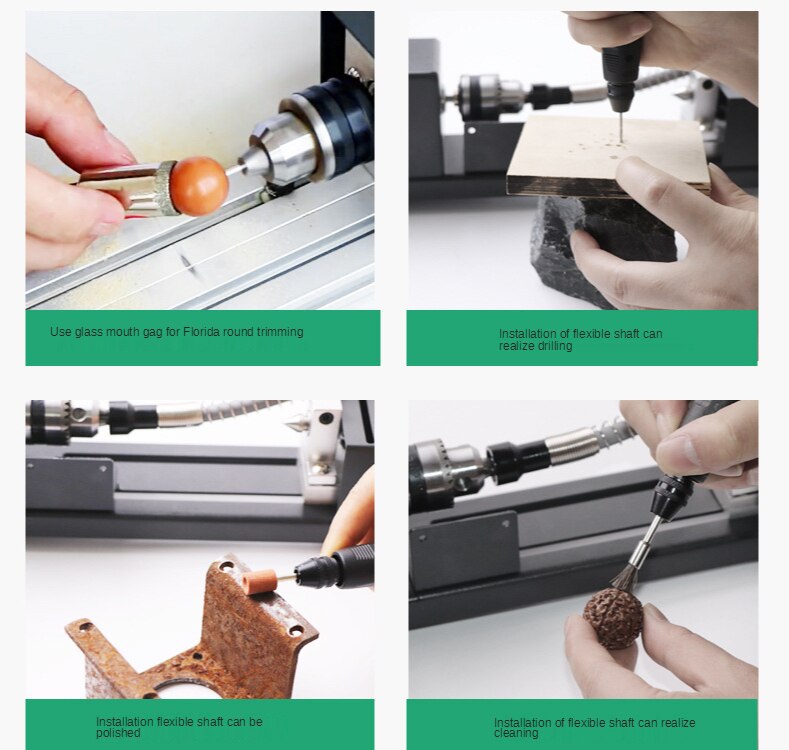 Use glass mouth gag for Florida round trimming

Installation of flexible shaft can realize drilling

Installation flexible shaft can be polished

Installation of flexible shaft can realize cleaning