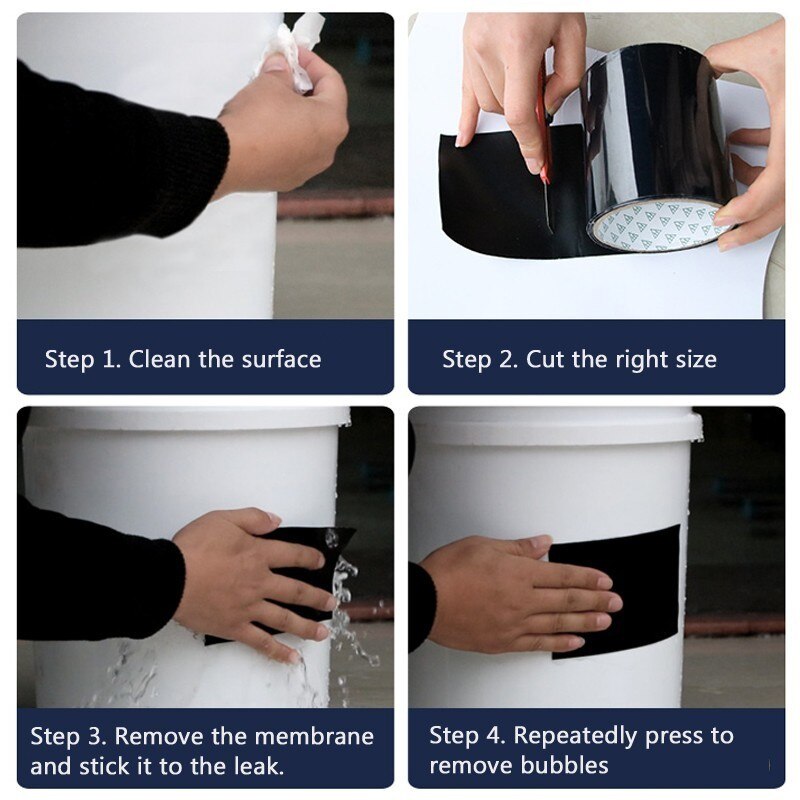 Step 1. Clean the surface

Step 2. Cut the right size

Step 3. Remove the membrane and stick it to the leak.

Step 4. Repeatedly press to remove bubbles